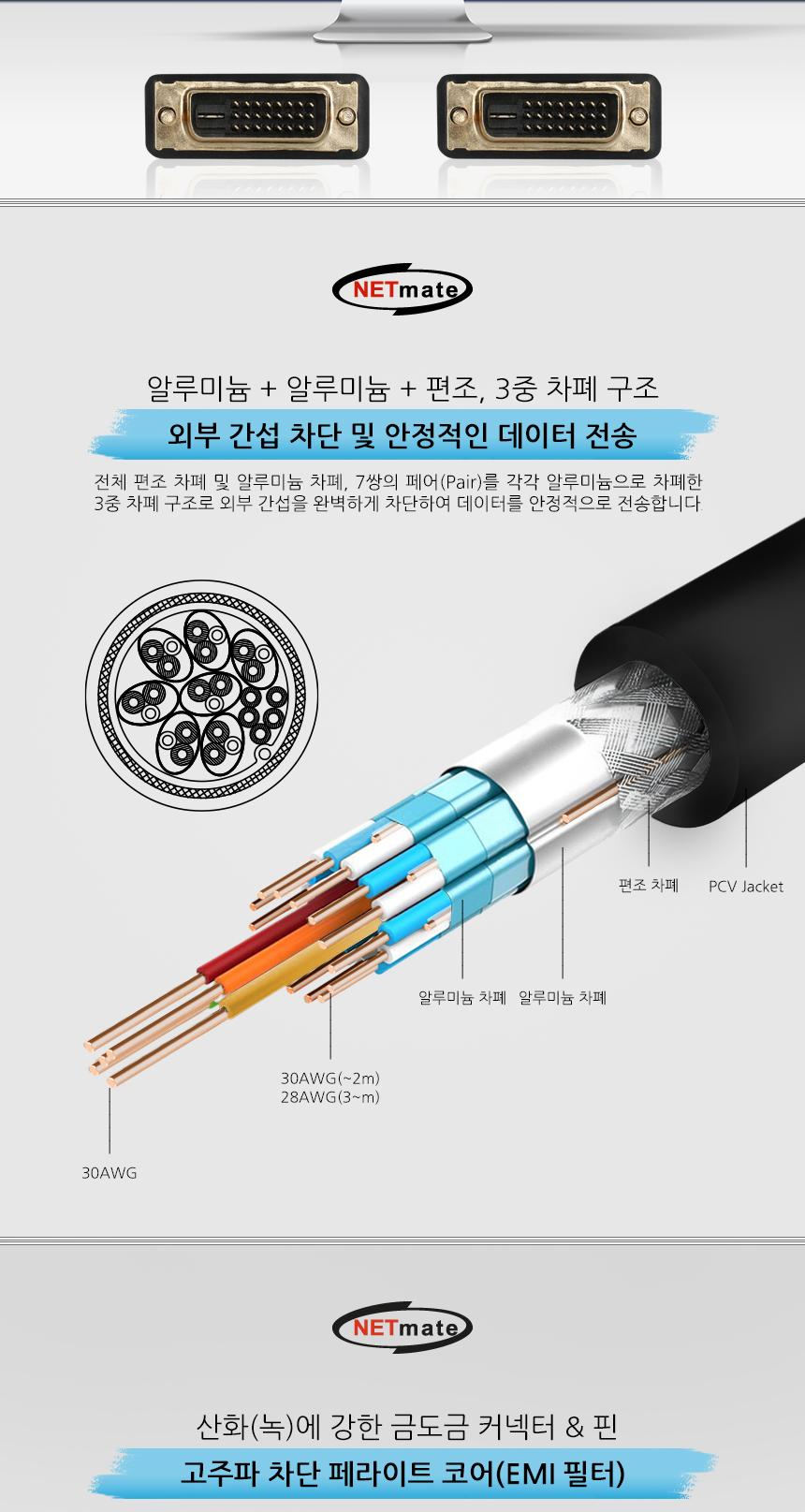 NETmate

알루미늄 + 알루미늄 + 편조, 3중 차폐 구조

외부 간섭 차단 및 안정적인 데이터 전송

전체 편조 차폐 및 알루미늄 차폐, 7쌍의 페어(Pair)를 각각 알루미늄으로 차폐한 3중 차폐 구조로 외부 간섭을 완벽하게 차단하여 데이터를 안정적으로 전송합니다

편조 차폐

PCV Jacket

알루미늄 차폐

알루미늄 차폐

30AWG(~2m)
28AWG(3~m)

30AWG

NETmate

산화(녹)에 강한 금도금 커넥터 & 핀

고주파 차단 페라이트 코어(EMI 필터)