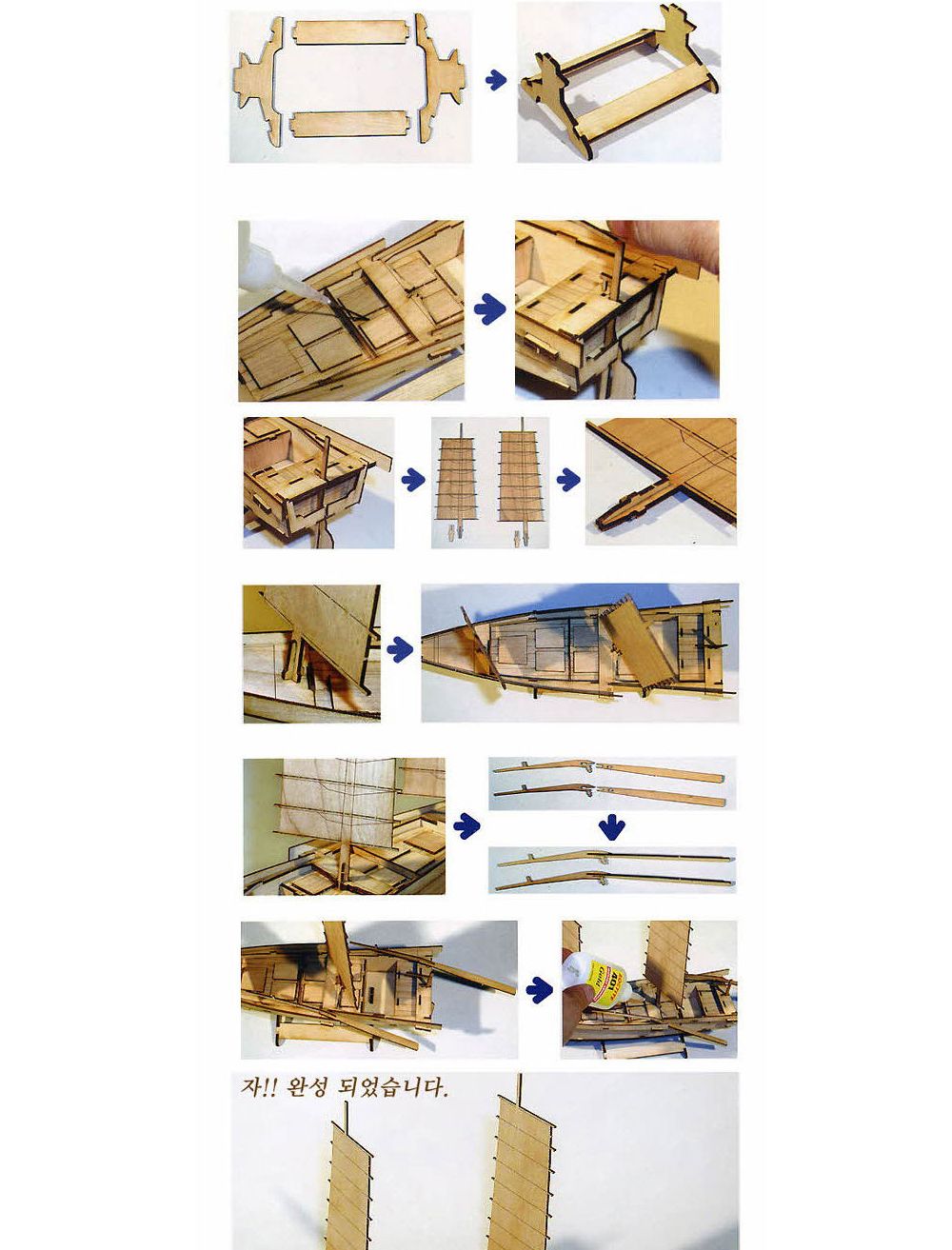 자!! 완성 되었습니다.