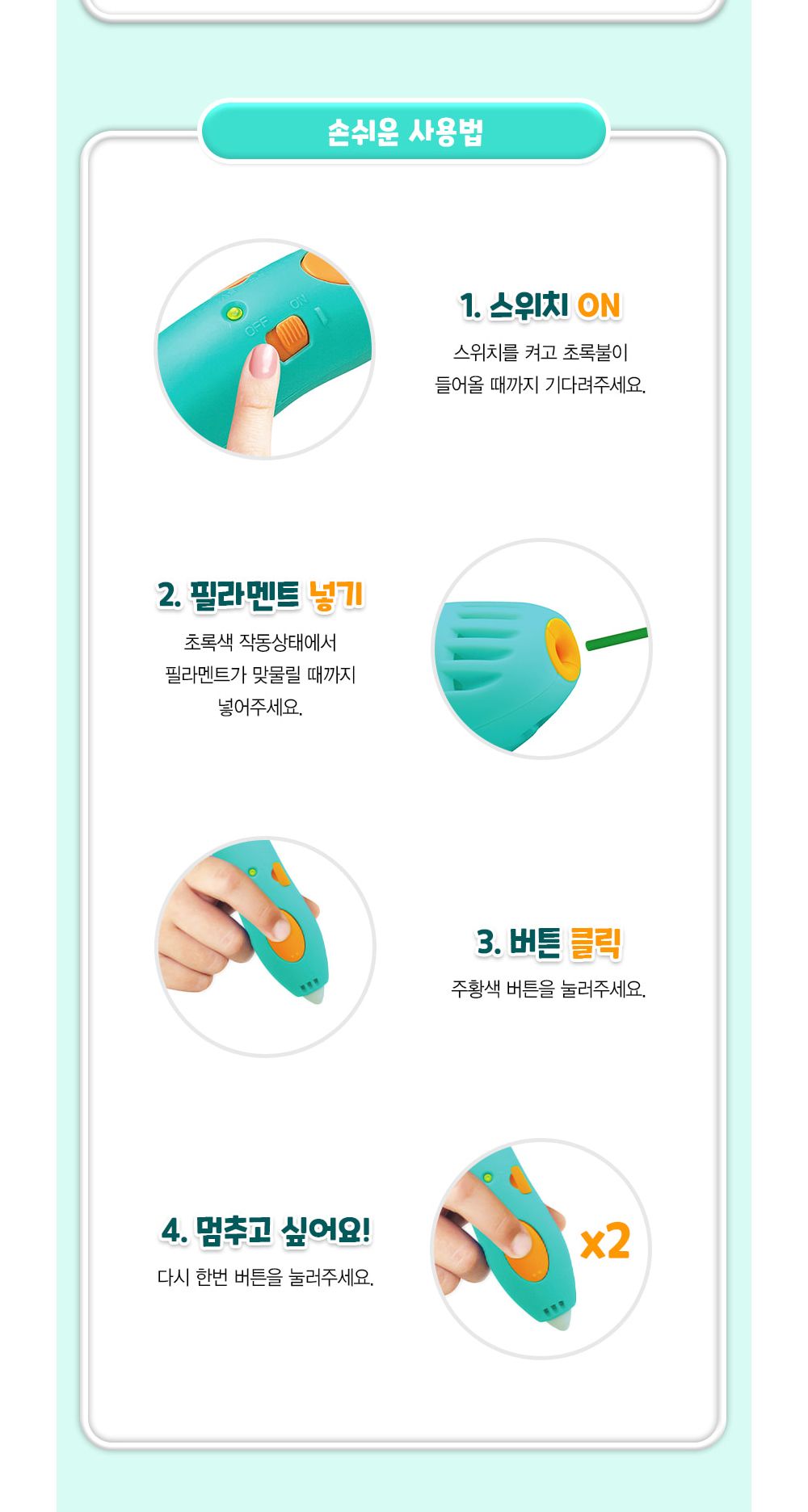 손쉬운 사용법

OFF ON

1. 스위치 ON
스위치를 켜고 초록불이 들어올 때까지 기다려주세요.

2. 필라멘트 넣기
초록색 작동상태에서 필라멘트가 맞물릴 때까지 넣어주세요.

3. 버튼 클릭
주황색 버튼을 눌러주세요.

4. 멈추고 싶어요!
다시 한번 버튼을 눌러주세요.

x2