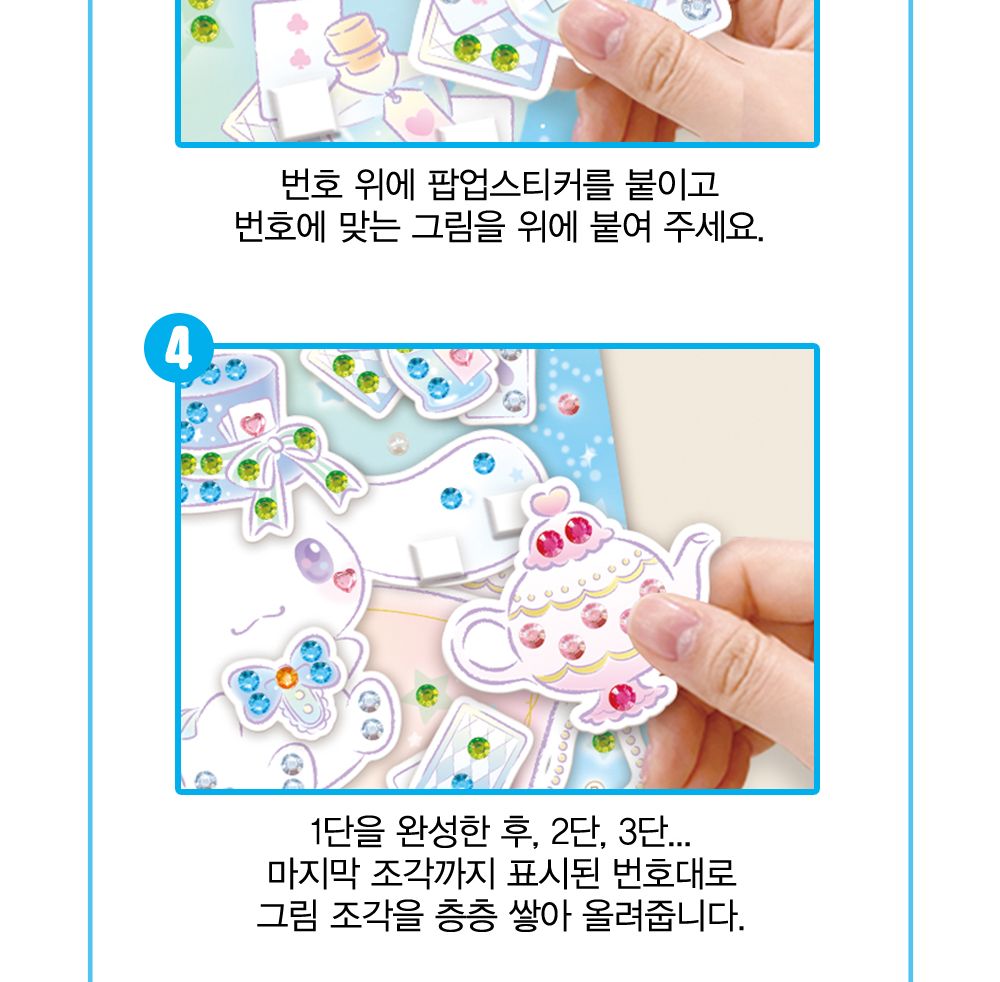 번호 위에 팝업스티커를 붙이고
번호에 맞는 그림을 위에 붙여 주세요.

4

1단을 완성한 후, 2단, 3단...
마지막 조각까지 표시된 번호대로
그림 조각을 층층 쌓아 올려줍니다.