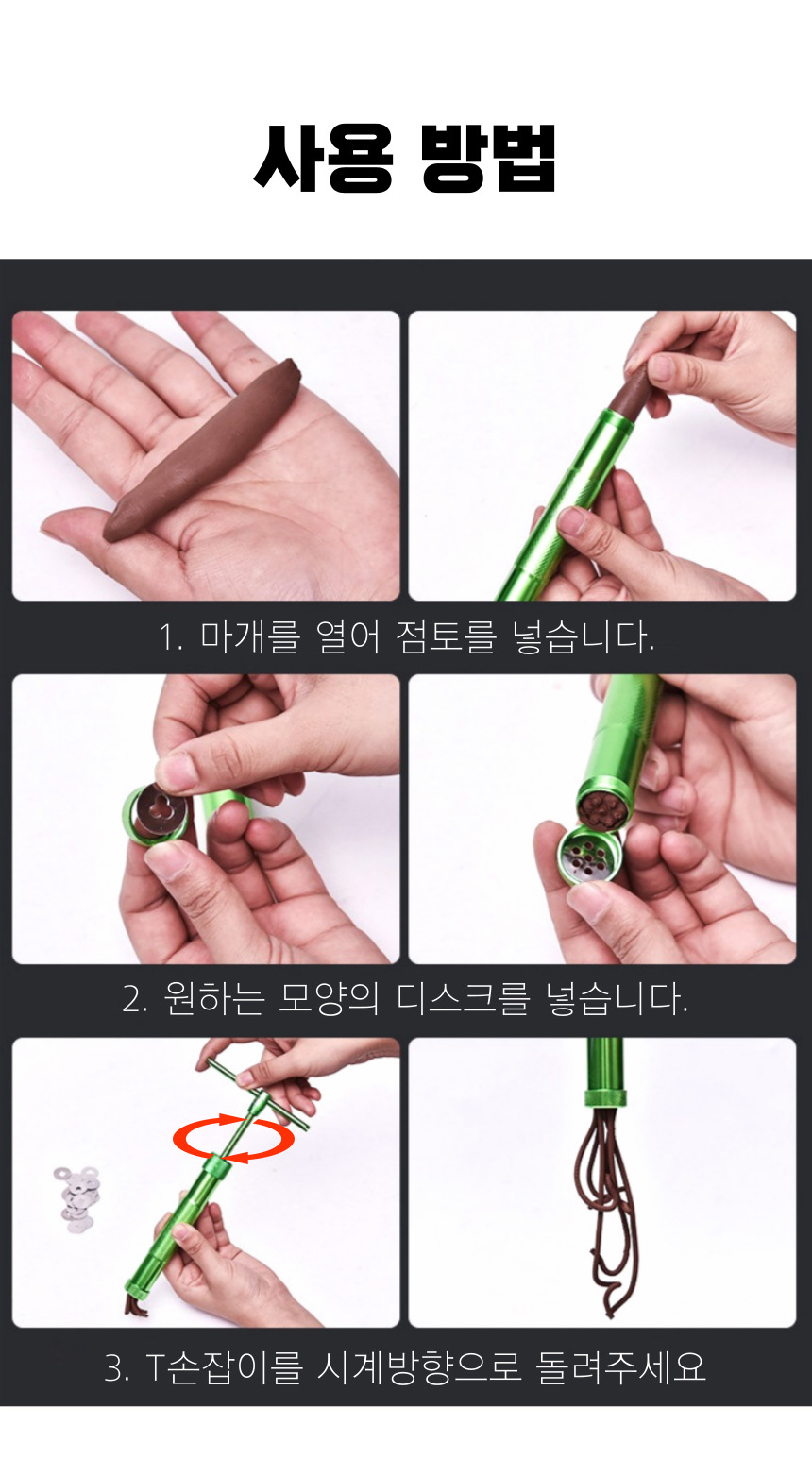 사용 방법

1. 마개를 열어 점토를 넣습니다.

2. 원하는 모양의 디스크를 넣습니다.

3. T손잡이를 시계방향으로 돌려주세요