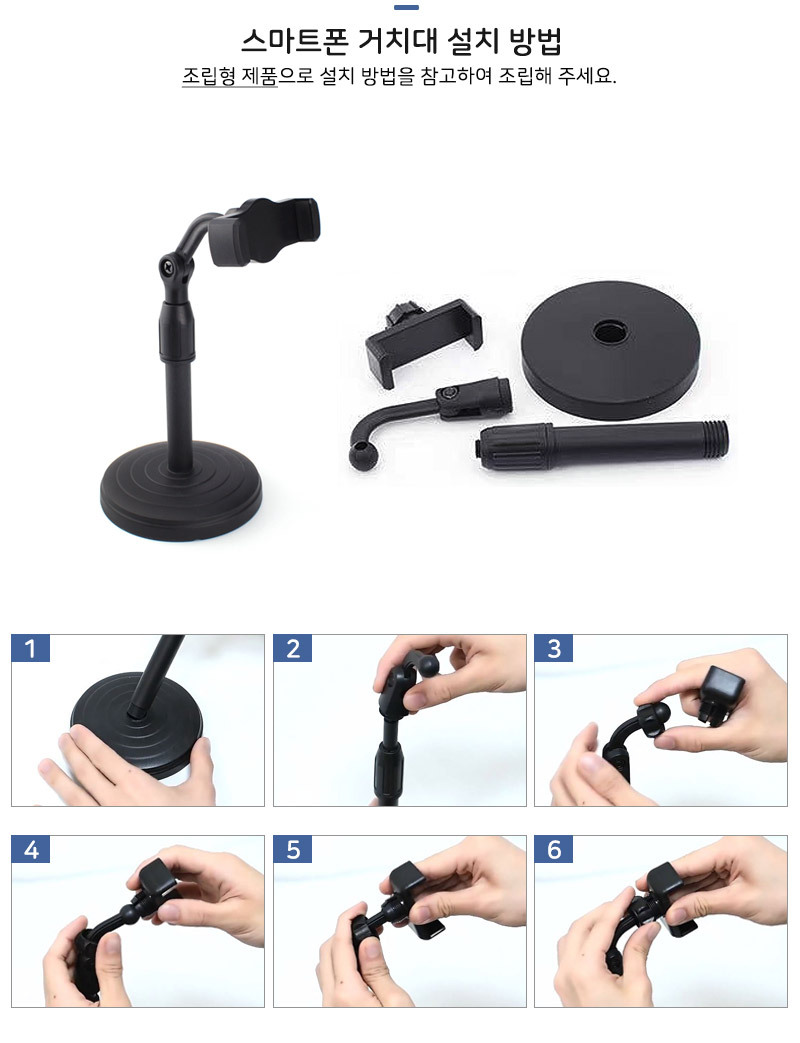 스마트폰 거치대 설치 방법

조립형 제품으로 설치 방법을 참고하여 조립해 주세요.

1

2

3

4

5

6