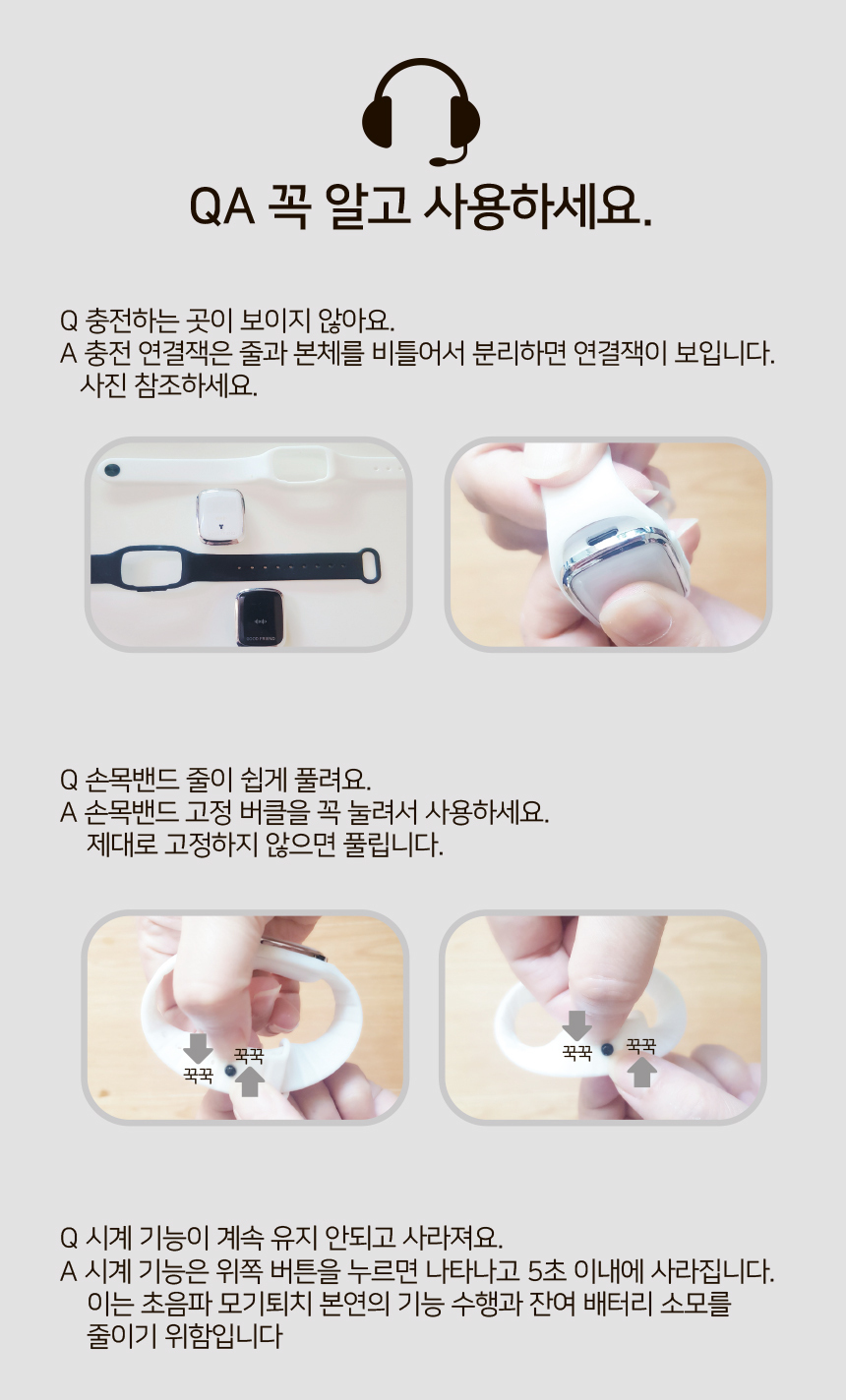 QA 꼭 알고 사용하세요.

Q 충전하는 곳이 보이지 않아요.
A 충전 연결잭은 줄과 본체를 비틀어서 분리하면 연결잭이 보입니다.
사진 참조하세요.

GOOD FRIEND

Q 손목밴드 줄이 쉽게 풀려요.
A 손목밴드 고정 버클을 꼭 눌려서 사용하세요.
제대로 고정하지 않으면 풀립니다.

꾹꾹
꾹꾹
꾹꾹
꾹꾹

Q 시계 기능이 계속 유지 안되고 사라져요.
A 시계 기능은 위쪽 버튼을 누르면 나타나고 5초 이내에 사라집니다.
이는 초음파 모기퇴치 본연의 기능 수행과 잔여 배터리 소모를 줄이기 위함입니다