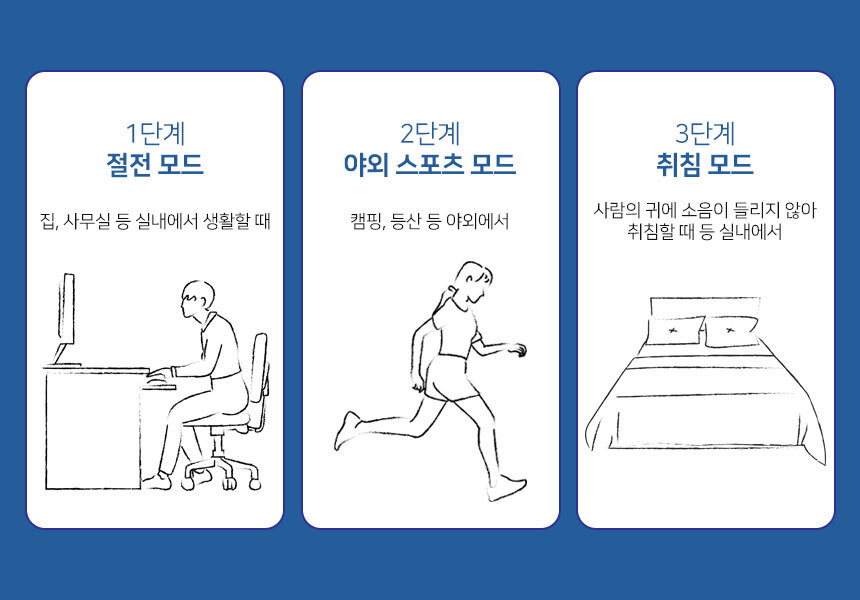 1단계
절전 모드

집, 사무실 등 실내에서 생활할 때

2단계
야외 스포츠 모드

캠핑, 등산 등 야외에서

3단계
취침 모드

사람의 귀에 소음이 들리지 않아 취침할 때 등 실내에서