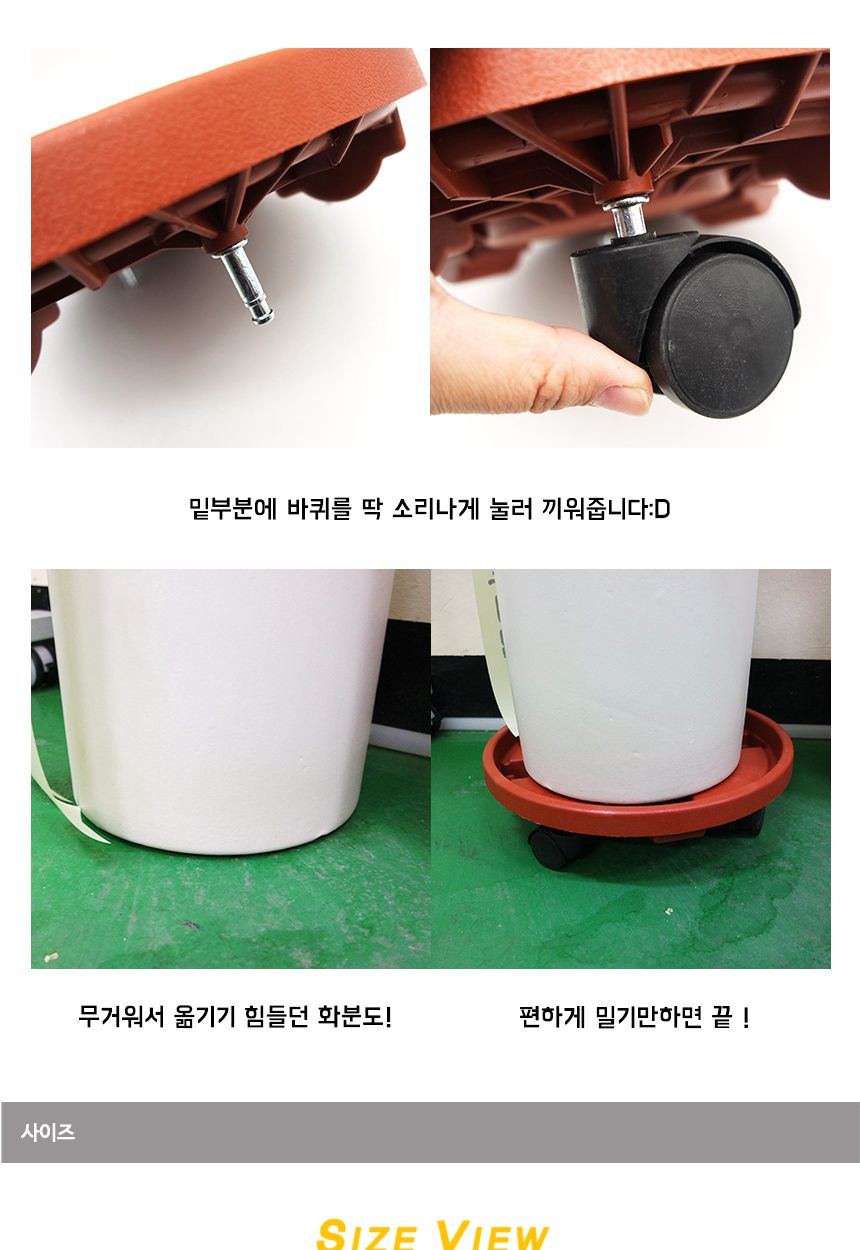 밑부분에 바퀴를 딱 소리나게 눌러 끼워줍니다:D

무거워서 옮기기 힘들던 화분도!

편하게 밀기만하면 끝 !

사이즈

SIZE VIEW