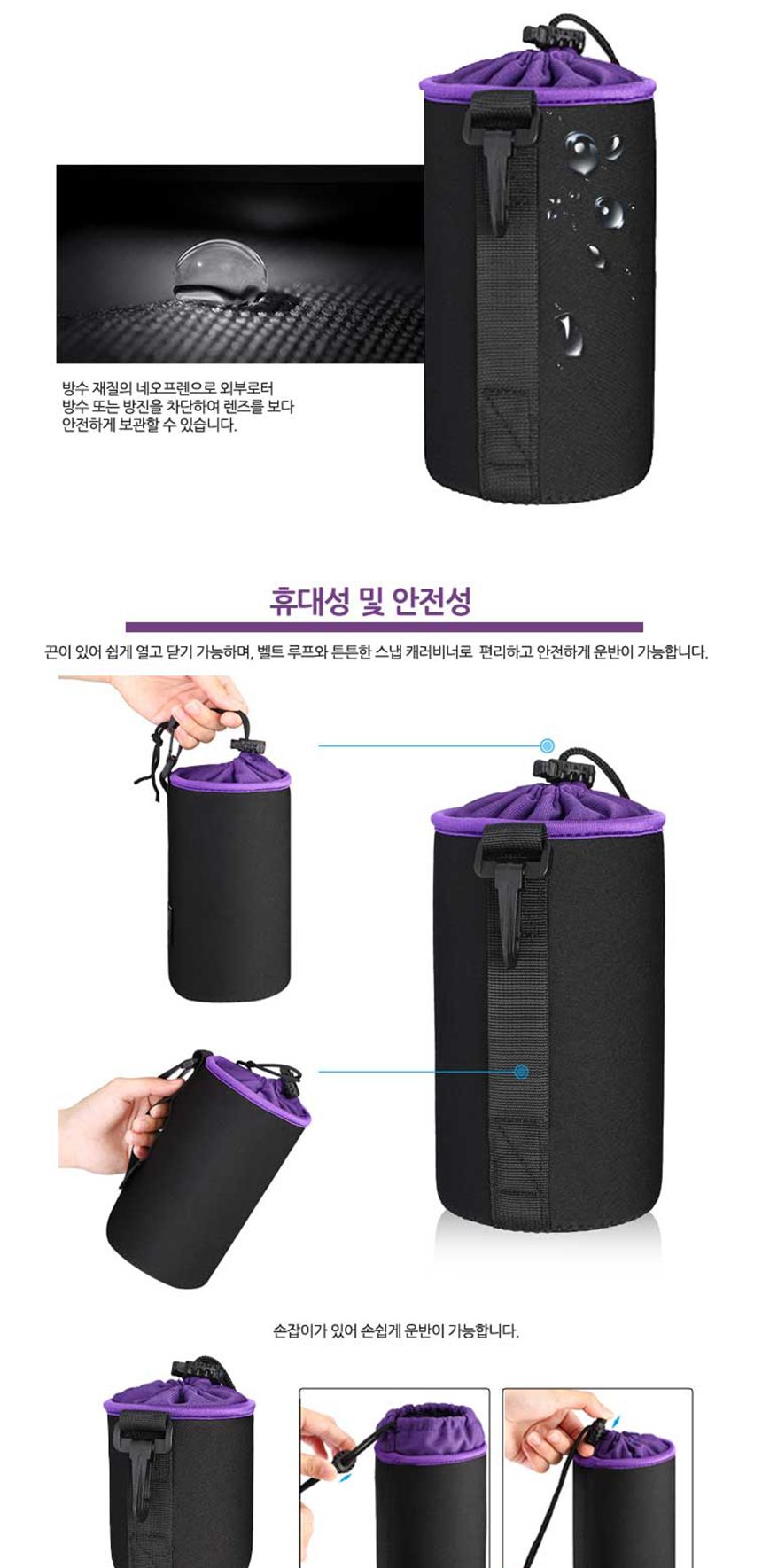 방수 재질의 네오프렌으로 외부로터
방수 또는 방진을 차단하여 렌즈를 보다
안전하게 보관할 수 있습니다.

휴대성 및 안전성

끈이 있어 쉽게 열고 닫기 가능하며, 벨트 루프와 튼튼한 스냅 캐러비너로 편리하고 안전하게 운반이 가능합니다.

손잡이가 있어 손쉽게 운반이 가능합니다.