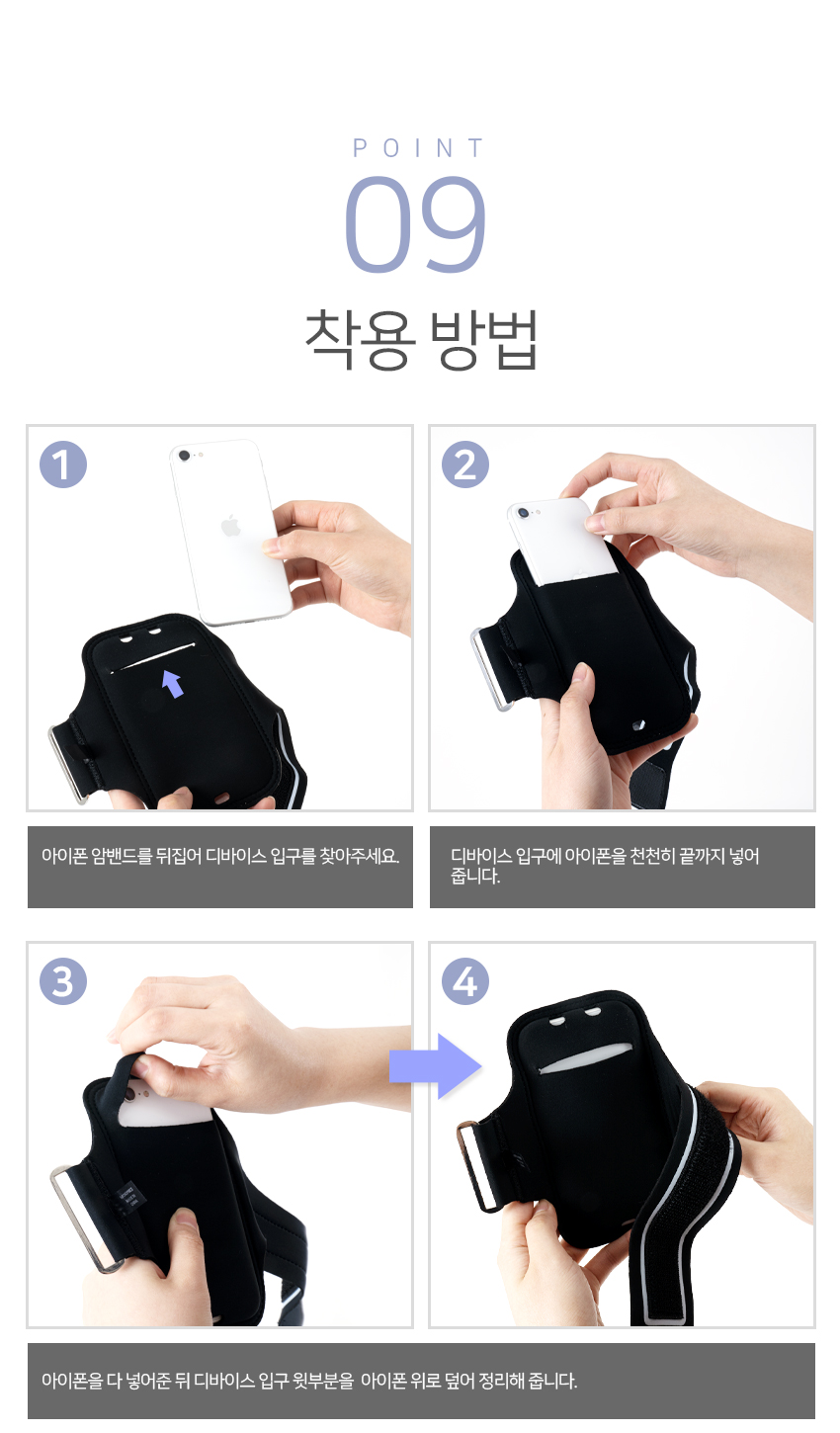 POINT
09
착용 방법

1

2

아이폰 암밴드를 뒤집어 디바이스 입구를 찾아주세요.

디바이스 입구에 아이폰을 천천히 끝까지 넣어 줍니다.

3

4

아이폰을 다 넣어준 뒤 디바이스 입구 윗부분을 아이폰 위로 덮어 정리해 줍니다.