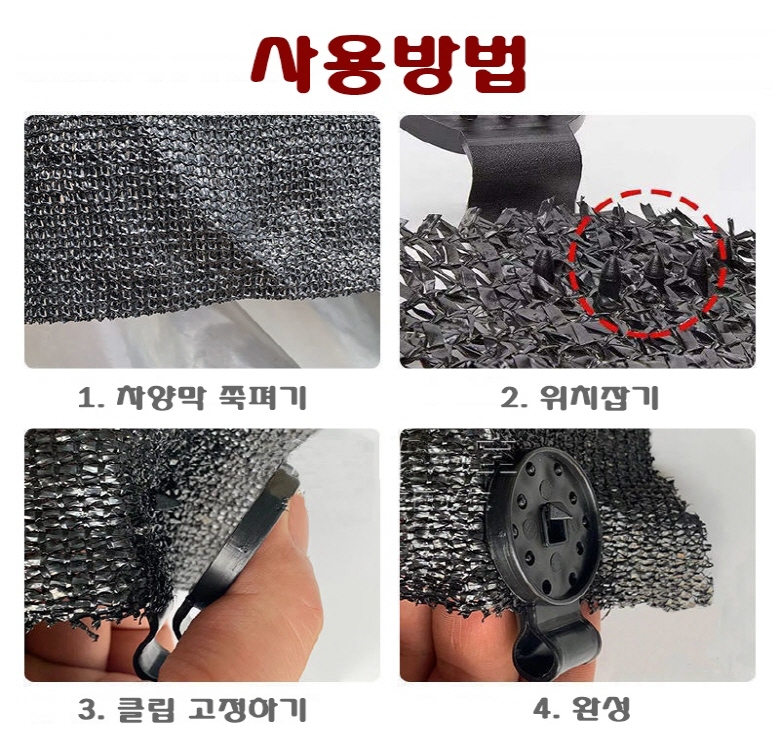 사용방법

1. 차양막 쭉펴기

2. 위치잡기

3. 클립 고정하기

4. 완성