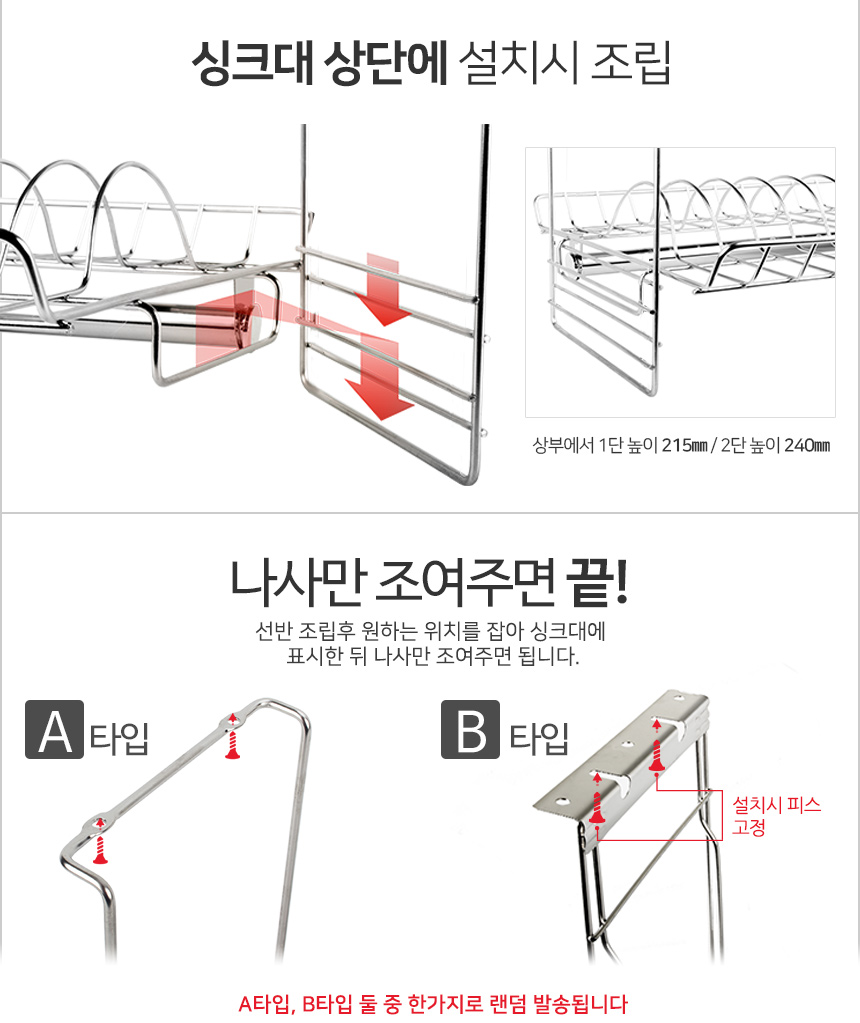 싱크대 상단에 설치시 조립

상부에서 1단 높이 215㎜ / 2단 높이 240㎜

나사만 조여주면 끝!

선반 조립후 원하는 위치를 잡아 싱크대에
표시한 뒤 나사만 조여주면 됩니다.

A 타입

B 타입

설치시 피스
고정

A타입, B타입 둘 중 한가지로 랜덤 발송됩니다