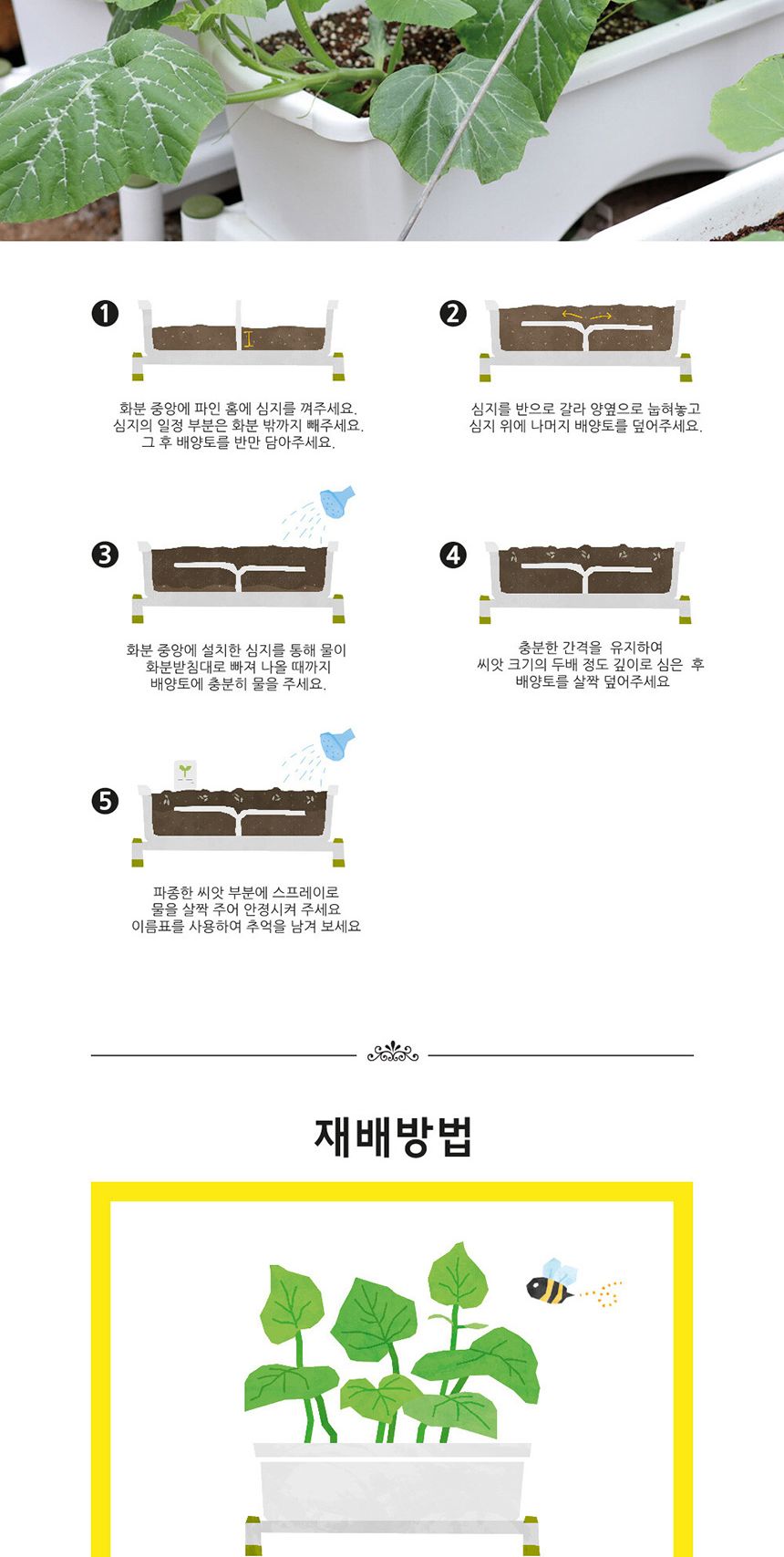 ❶

화분 중앙에 파인 홈에 심지를 껴주세요.
심지의 일정 부분은 화분 밖까지 빼주세요.
그 후 배양토를 반만 담아주세요.

❷

심지를 반으로 갈라 양옆으로 눕혀놓고
심지 위에 나머지 배양토를 덮어주세요.

❸

화분 중앙에 설치한 심지를 통해 물이
화분받침대로 빠져 나올 때까지
배양토에 충분히 물을 주세요.

❹

충분한 간격을 유지하여
씨앗 크기의 두배 정도 깊이로 심은 후
배양토를 살짝 덮어주세요

❺

파종한 씨앗 부분에 스프레이로
물을 살짝 주어 안정시켜 주세요
이름표를 사용하여 추억을 남겨 보세요

재배방법