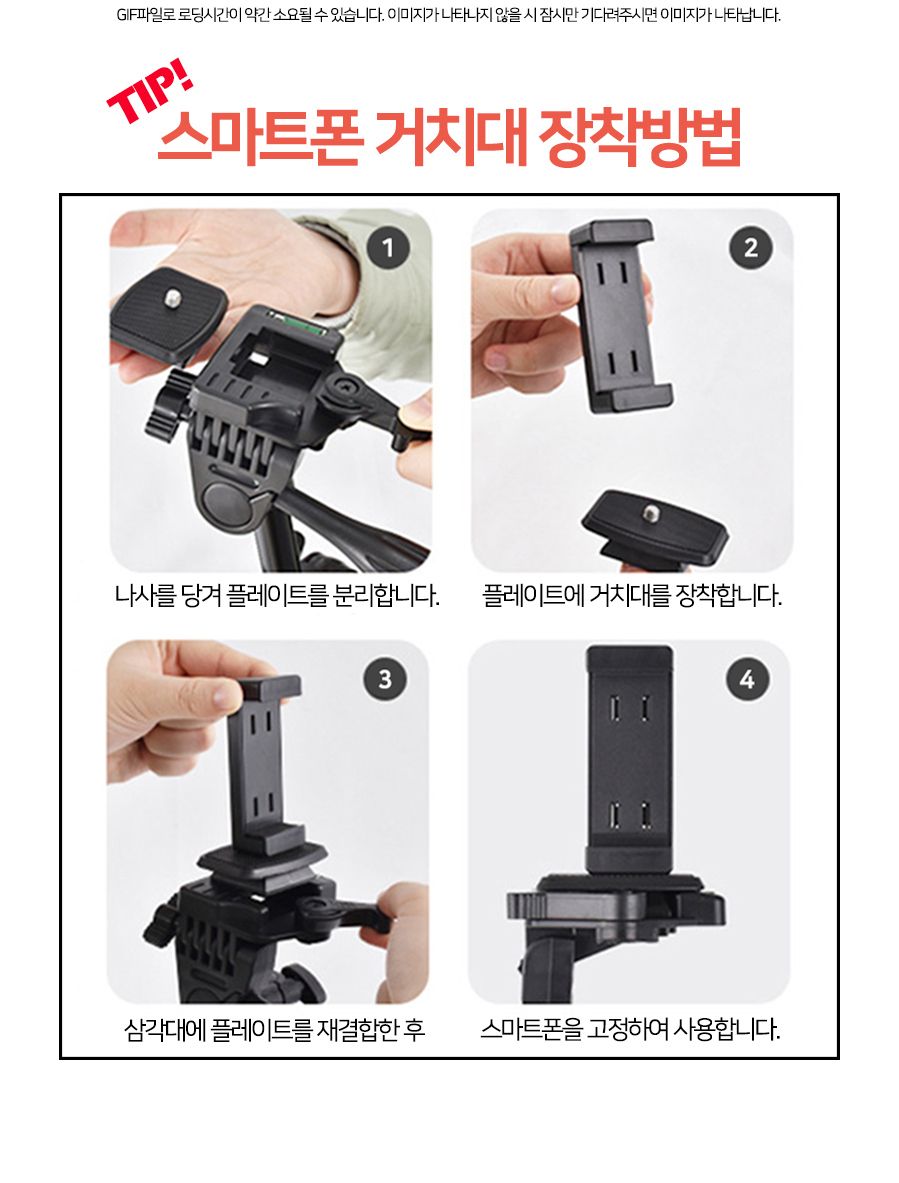 GIF파일로 로딩시간이 약간 소요될 수 있습니다. 이미지가 나타나지 않을 시 잠시만 기다려주시면 이미지가 나타납니다.

TIP!
스마트폰 거치대 장착방법

1

나사를 당겨 플레이트를 분리합니다.

2

플레이트에 거치대를 장착합니다.

3

삼각대에 플레이트를 재결합한 후

4

스마트폰을 고정하여 사용합니다.