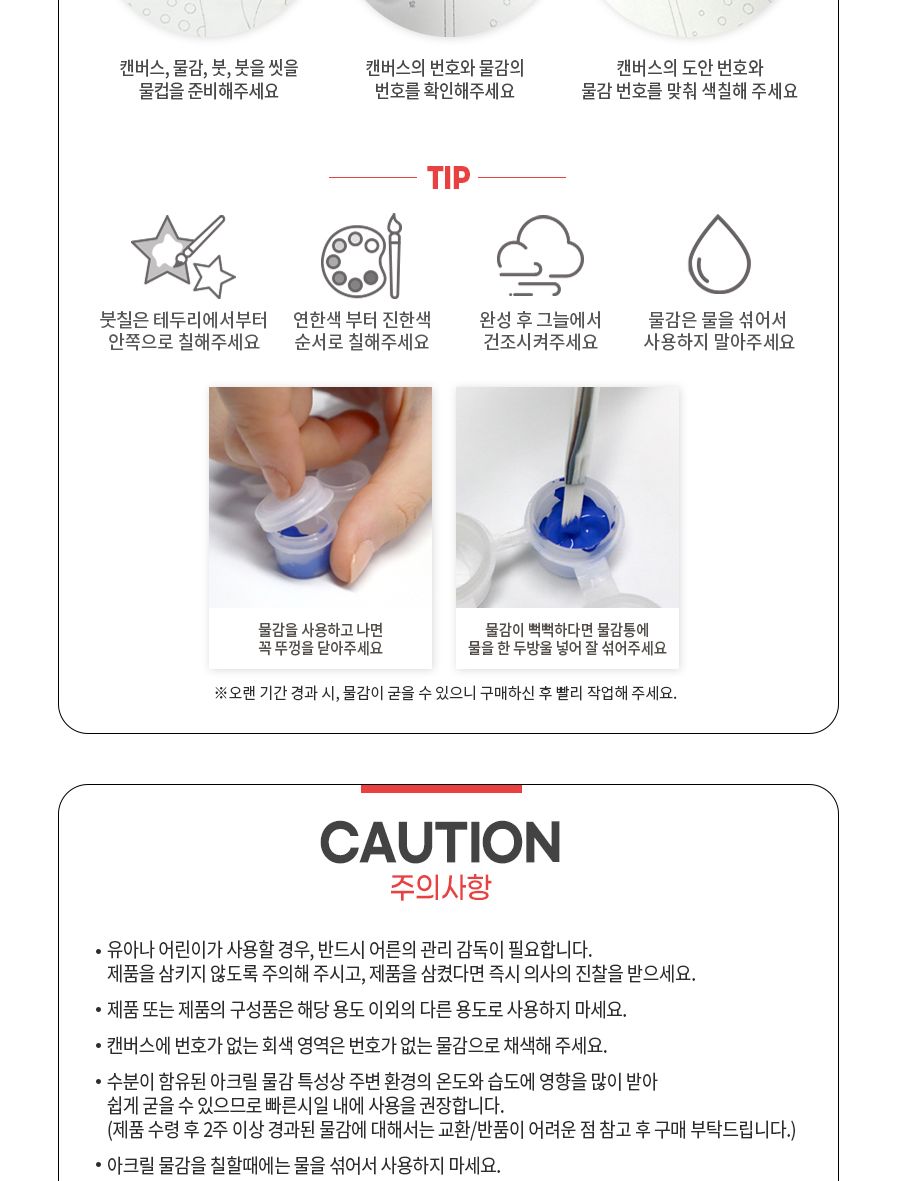 캔버스, 물감, 붓, 붓을 씻을 물컵을 준비해주세요

캔버스의 번호와 물감의 번호를 확인해주세요

캔버스의 도안 번호와 물감 번호를 맞춰 색칠해 주세요

TIP

붓칠은 테두리에서부터 안쪽으로 칠해주세요

연한색 부터 진한색 순서로 칠해주세요

완성 후 그늘에서 건조시켜주세요

물감은 물을 섞어서 사용하지 말아주세요

물감을 사용하고 나면 꼭 뚜껑을 닫아주세요

물감이 뻑뻑하다면 물감통에 물을 한 두방울 넣어 잘 섞어주세요

※오랜 기간 경과 시, 물감이 굳을 수 있으니 구매하신 후 빨리 작업해 주세요.

CAUTION
주의사항

• 유아나 어린이가 사용할 경우, 반드시 어른의 관리 감독이 필요합니다. 제품을 삼키지 않도록 주의해 주시고, 제품을 삼켰다면 즉시 의사의 진찰을 받으세요.

• 제품 또는 제품의 구성품은 해당 용도 이외의 다른 용도로 사용하지 마세요.

• 캔버스에 번호가 없는 회색 영역은 번호가 없는 물감으로 채색해 주세요.

• 수분이 함유된 아크릴 물감 특성상 주변 환경의 온도와 습도에 영향을 많이 받아 쉽게 굳을 수 있으므로 빠른시일 내에 사용을 권장합니다. (제품 수령 후 2주 이상 경과된 물감에 대해서는 교환/반품이 어려운 점 참고 후 구매 부탁드립니다.)

• 아크릴 물감을 칠할때에는 물을 섞어서 사용하지 마세요.