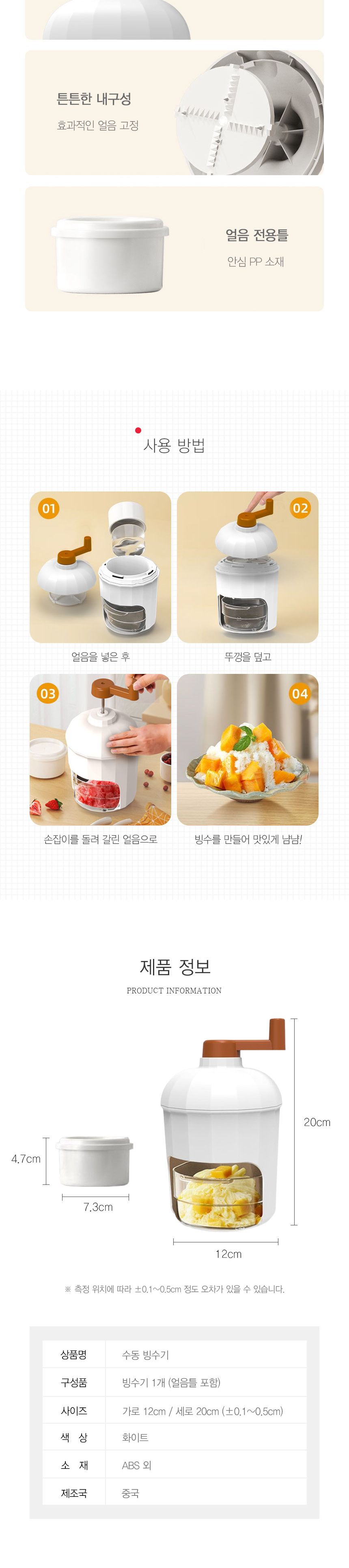 튼튼한 내구성
효과적인 얼음 고정

얼음 전용틀
안심 PP 소재

사용 방법

01
02
얼음을 넣은 후
뚜껑을 덮고

03
04
손잡이를 돌려 갈린 얼음으로
빙수를 만들어 맛있게 냠냠!

제품 정보
PRODUCT INFORMATION

4.7cm
7.3cm
20cm
12cm

※ 측정 위치에 따라 ±0.1~0.5cm 정도 오차가 있을 수 있습니다.

| 상품명 | 수동 빙수기 |
|---|---|
| 구성품 | 빙수기 1개 (얼음틀 포함) |
| 사이즈 | 가로 12cm / 세로 20cm (±0.1~0.5cm) |
| 색 상 | 화이트 |
| 소 재 | ABS 외 |
| 제조국 | 중국 |