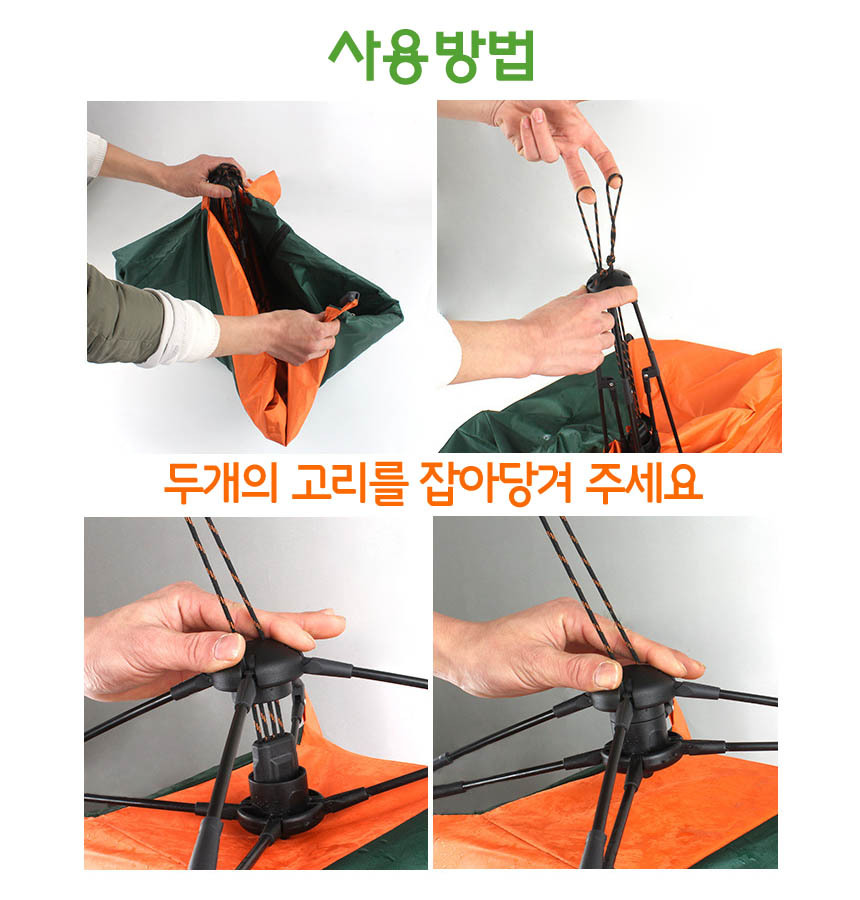 사용방법

두개의 고리를 잡아당겨 주세요