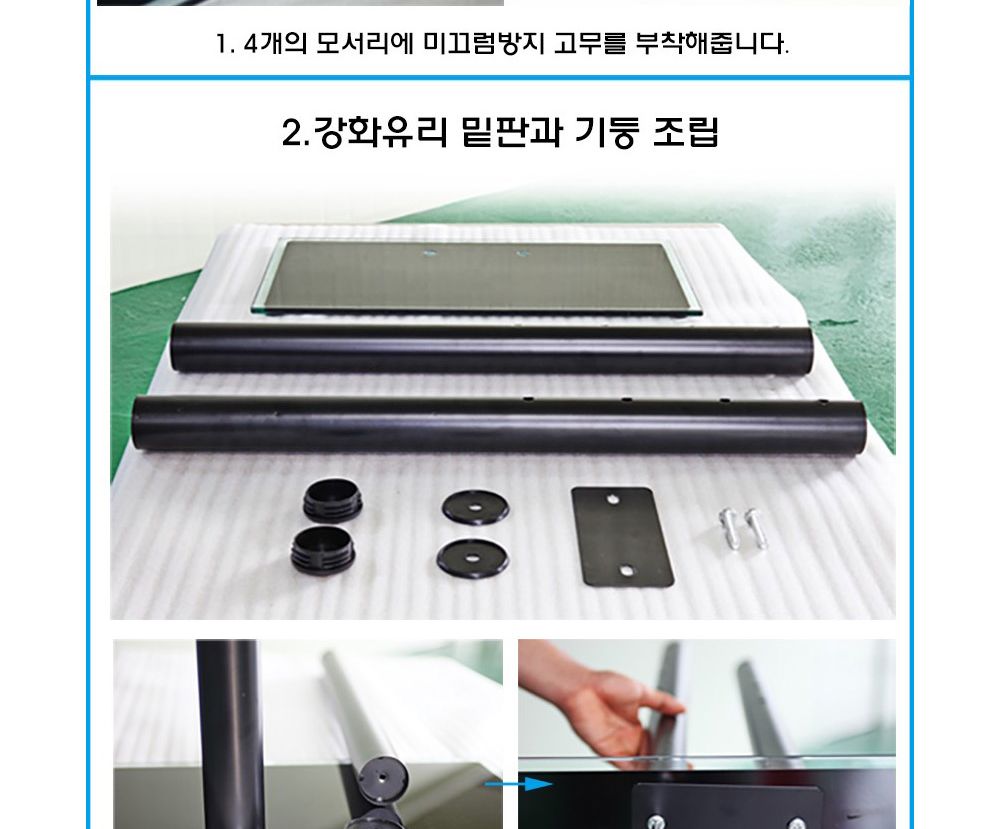 1. 4개의 모서리에 미끄럼방지 고무를 부착해줍니다.

2.강화유리 밑판과 기둥 조립