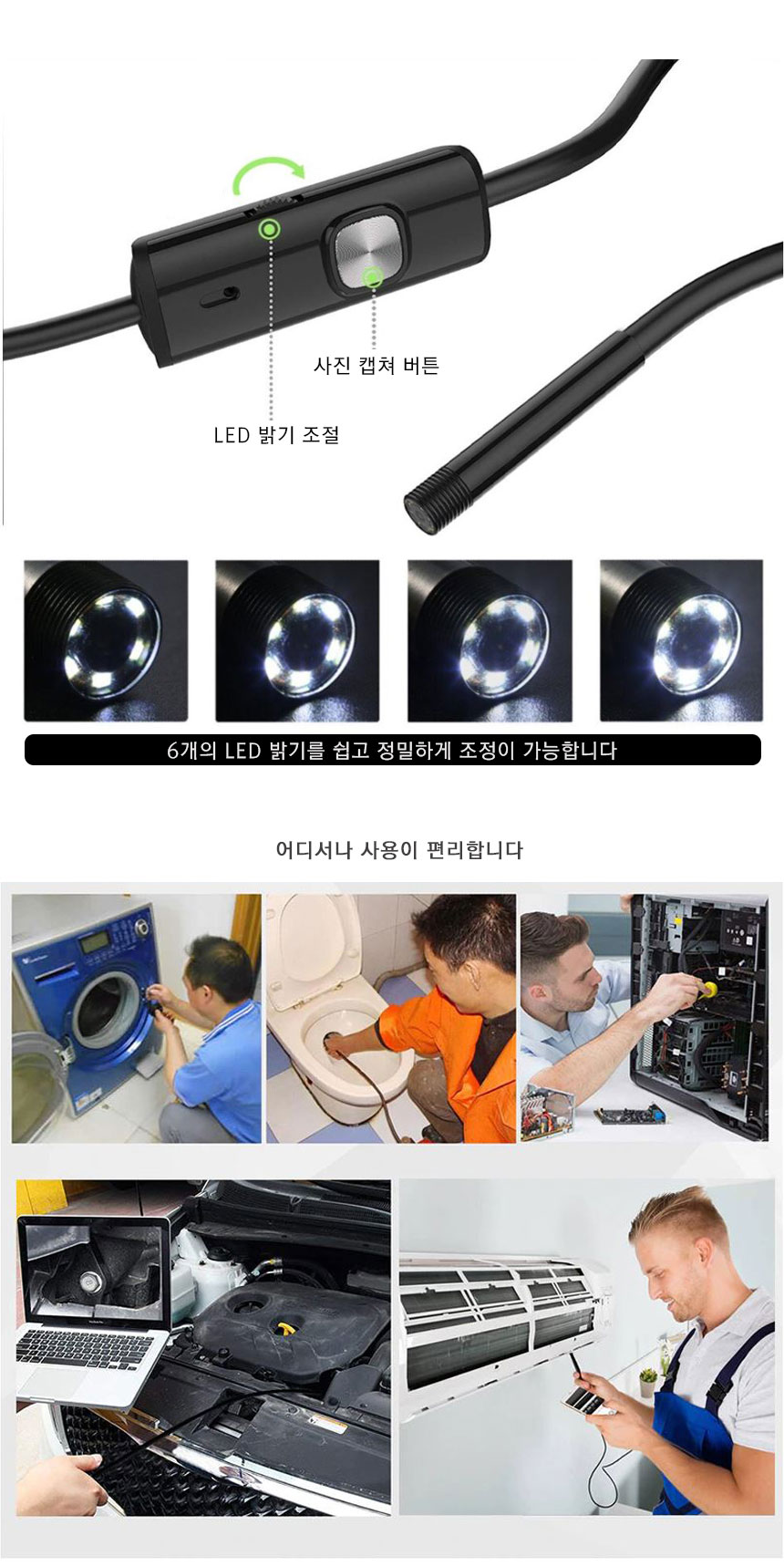 사진 캡쳐 버튼

LED 밝기 조절

6개의 LED 밝기를 쉽고 정밀하게 조정이 가능합니다

어디서나 사용이 편리합니다