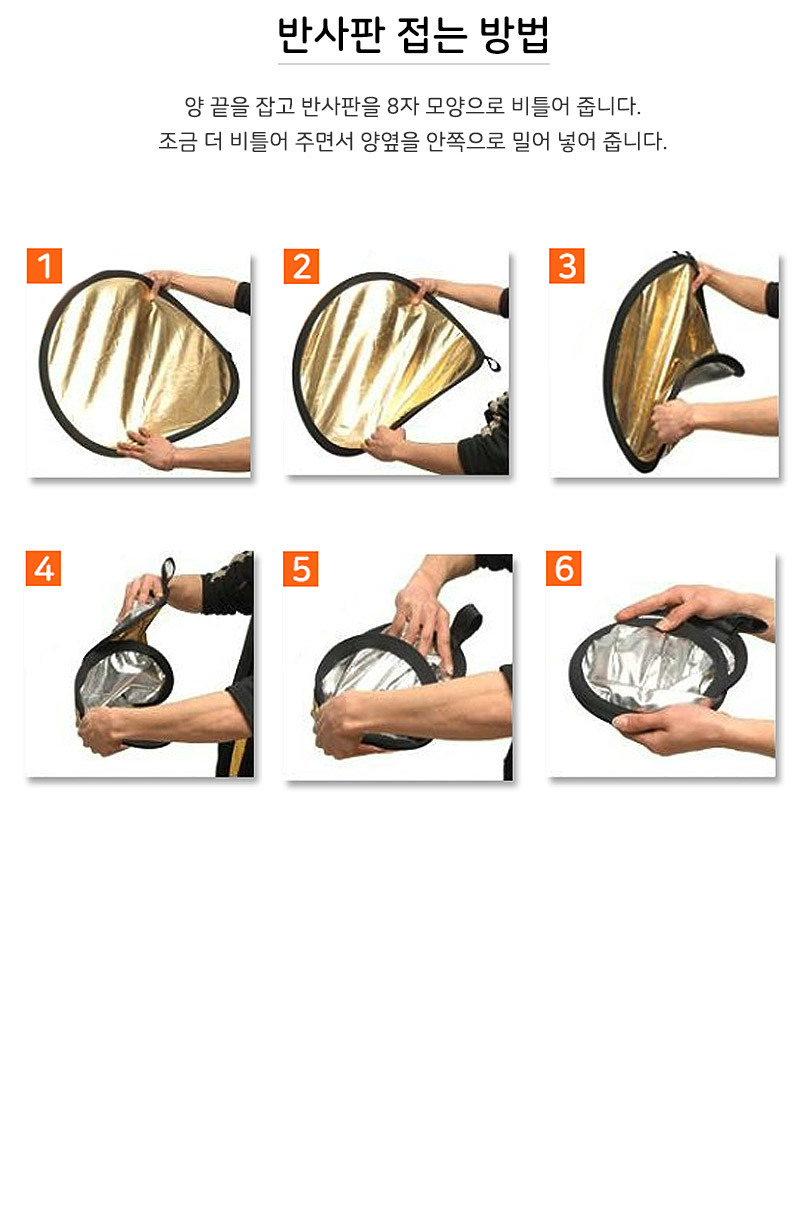 반사판 접는 방법

양 끝을 잡고 반사판을 8자 모양으로 비틀어 줍니다.
조금 더 비틀어 주면서 양옆을 안쪽으로 밀어 넣어 줍니다.

1

2

3

4

5

6