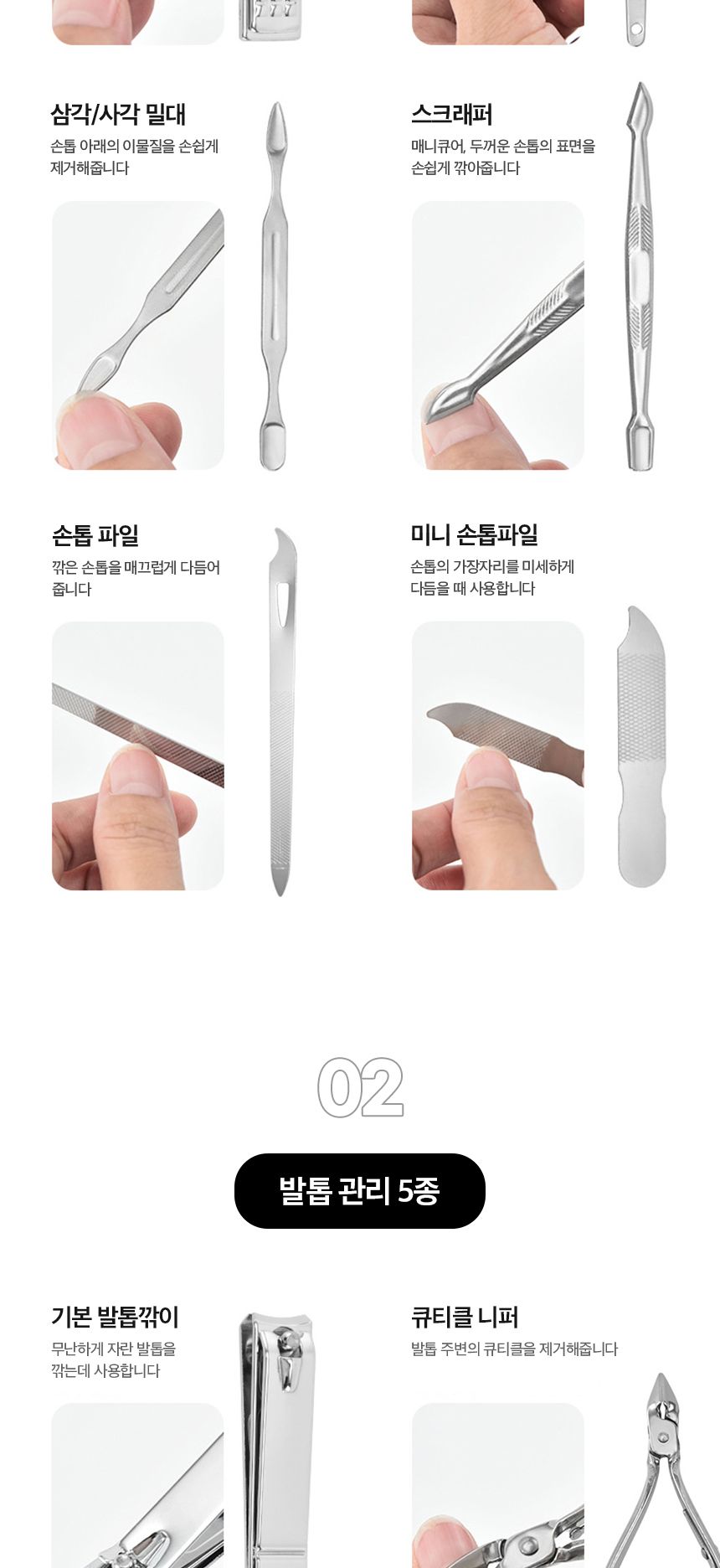 삼각/사각 밀대
손톱 아래의 이물질을 손쉽게 제거해줍니다

스크래퍼
매니큐어, 두꺼운 손톱의 표면을 손쉽게 깎아줍니다

손톱 파일
깎은 손톱을 매끄럽게 다듬어 줍니다

미니 손톱파일
손톱의 가장자리를 미세하게 다듬을 때 사용합니다

02

발톱 관리 5종

기본 발톱깎이
무난하게 자란 발톱을 깎는데 사용합니다

큐티클 니퍼
발톱 주변의 큐티클을 제거해줍니다