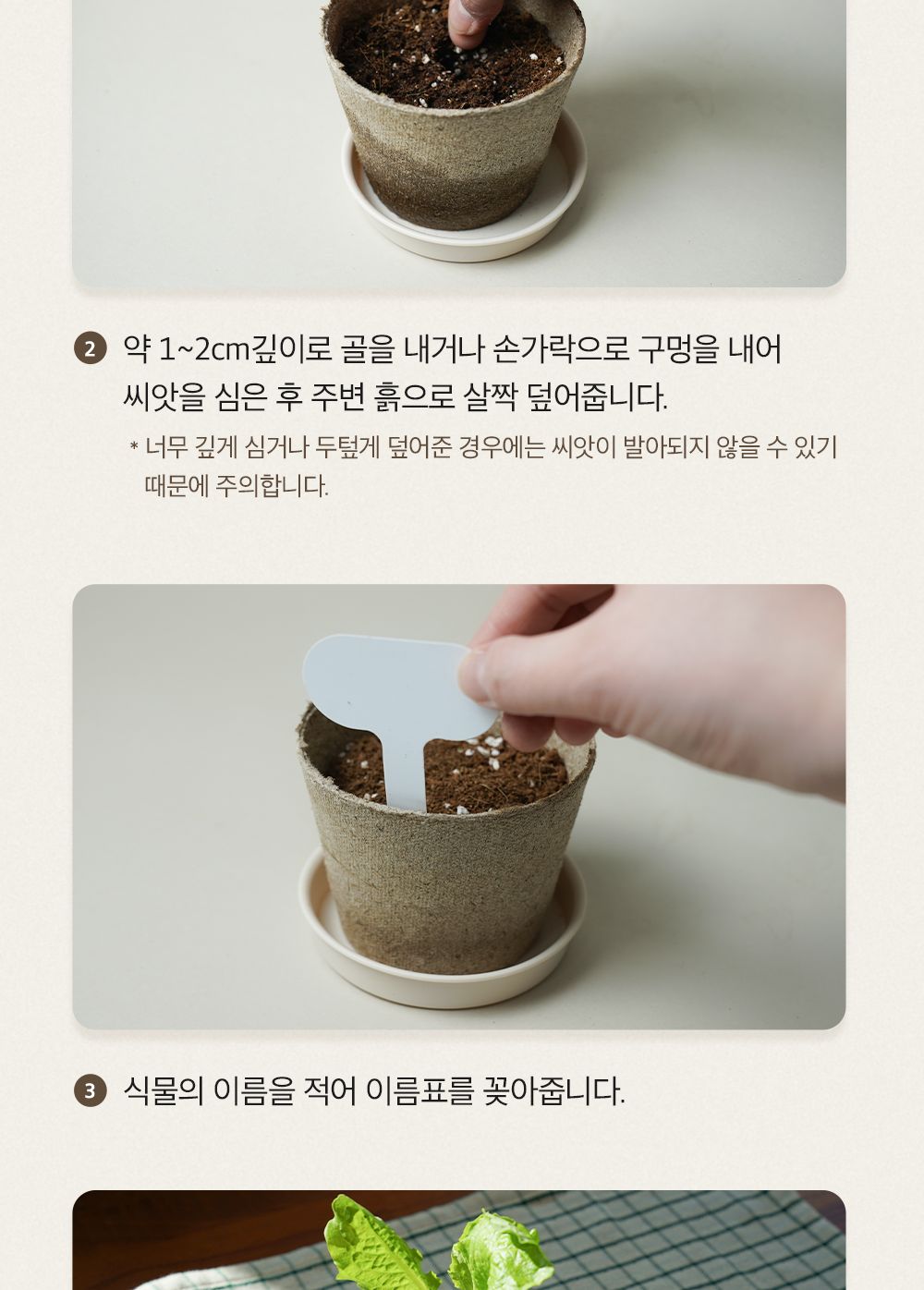 2 약 1~2cm깊이로 골을 내거나 손가락으로 구멍을 내어 씨앗을 심은 후 주변 흙으로 살짝 덮어줍니다.

* 너무 깊게 심거나 두텁게 덮어준 경우에는 씨앗이 발아되지 않을 수 있기 때문에 주의합니다.

3 식물의 이름을 적어 이름표를 꽂아줍니다.