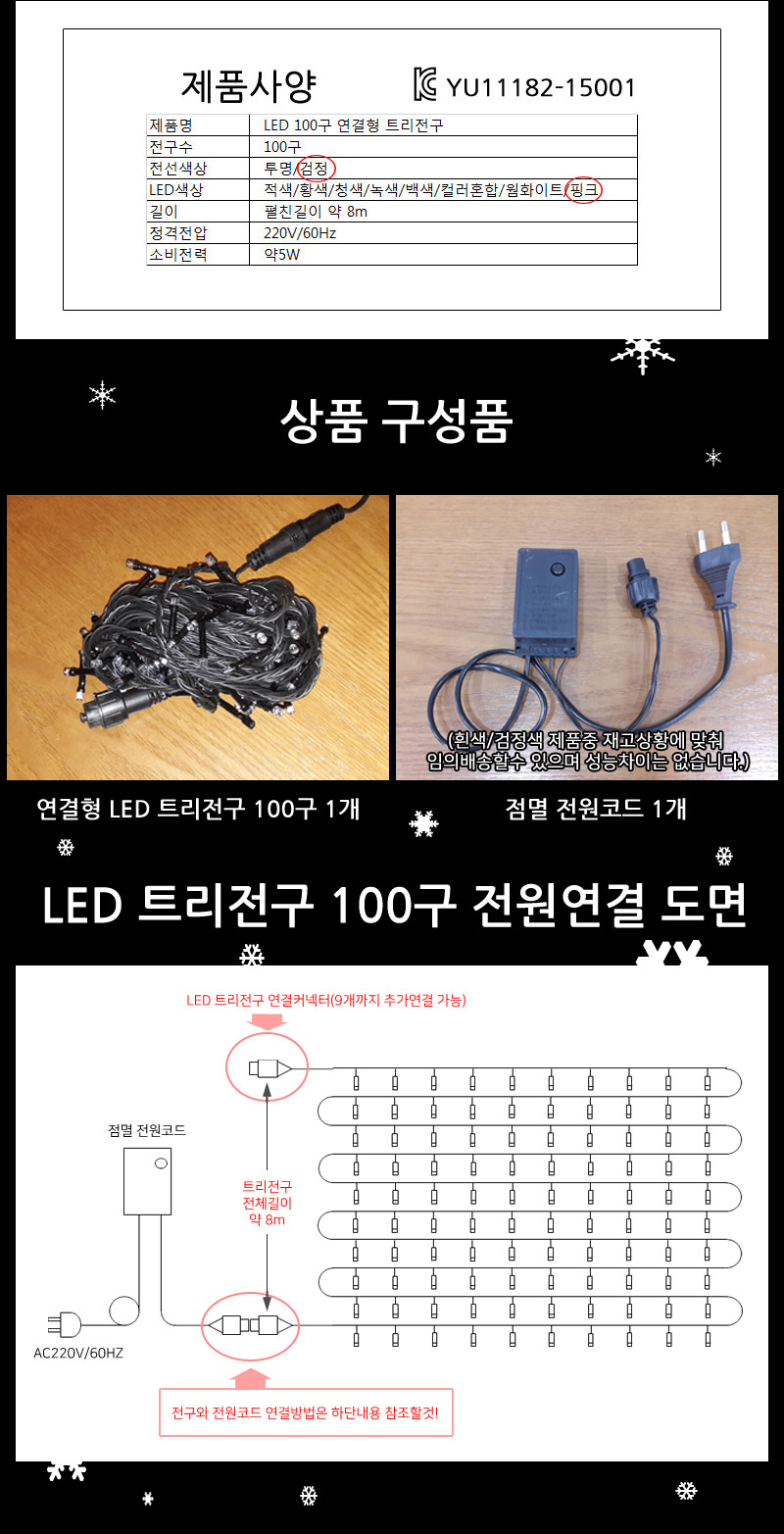 제품사양

YU11182-15001

| 제품명 | LED 100구 연결형 트리전구 |
|---|---|
| 전구수 | 100구 |
| 전선색상 | 투명/검정 |
| LED색상 | 적색/황색/청색/녹색/백색/컬러혼합/웜화이트/핑크 |
| 길이 | 펼친길이 약 8m |
| 정격전압 | 220V/60Hz |
| 소비전력 | 약5W |

상품 구성품

(흰색/검정색 제품중 재고상황에 맞춰 임의배송할수 있으며 성능차이는 없습니다.)

연결형 LED 트리전구 100구 1개

점멸 전원코드 1개

LED 트리전구 100구 전원연결 도면

LED 트리전구 연결커넥터(9개까지 추가연결 가능)

점멸 전원코드

트리전구 전체길이 약 8m

AC220V/60HZ

전구와 전원코드 연결방법은 하단내용 참조할것!