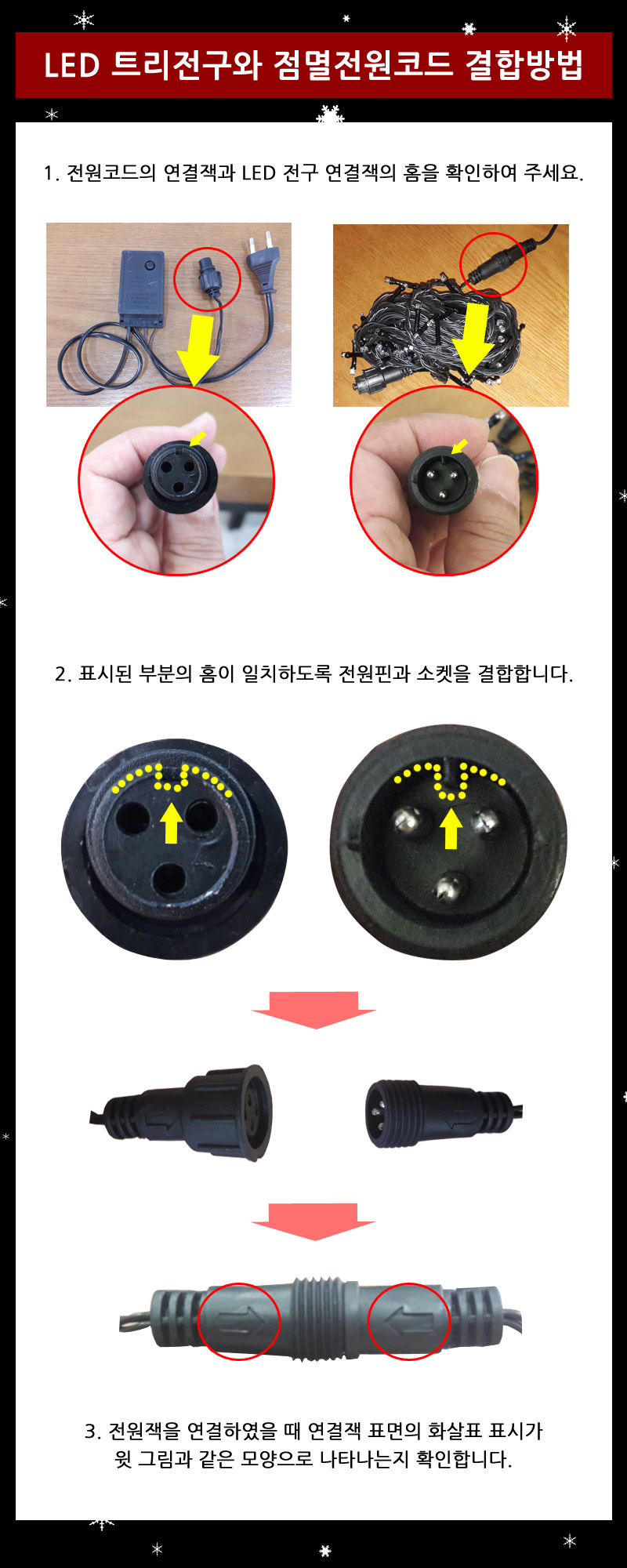 LED 트리전구와 점멸전원코드 결합방법

1. 전원코드의 연결잭과 LED 전구 연결잭의 홈을 확인하여 주세요.

2. 표시된 부분의 홈이 일치하도록 전원핀과 소켓을 결합합니다.

3. 전원잭을 연결하였을 때 연결잭 표면의 화살표 표시가 윗 그림과 같은 모양으로 나타나는지 확인합니다.