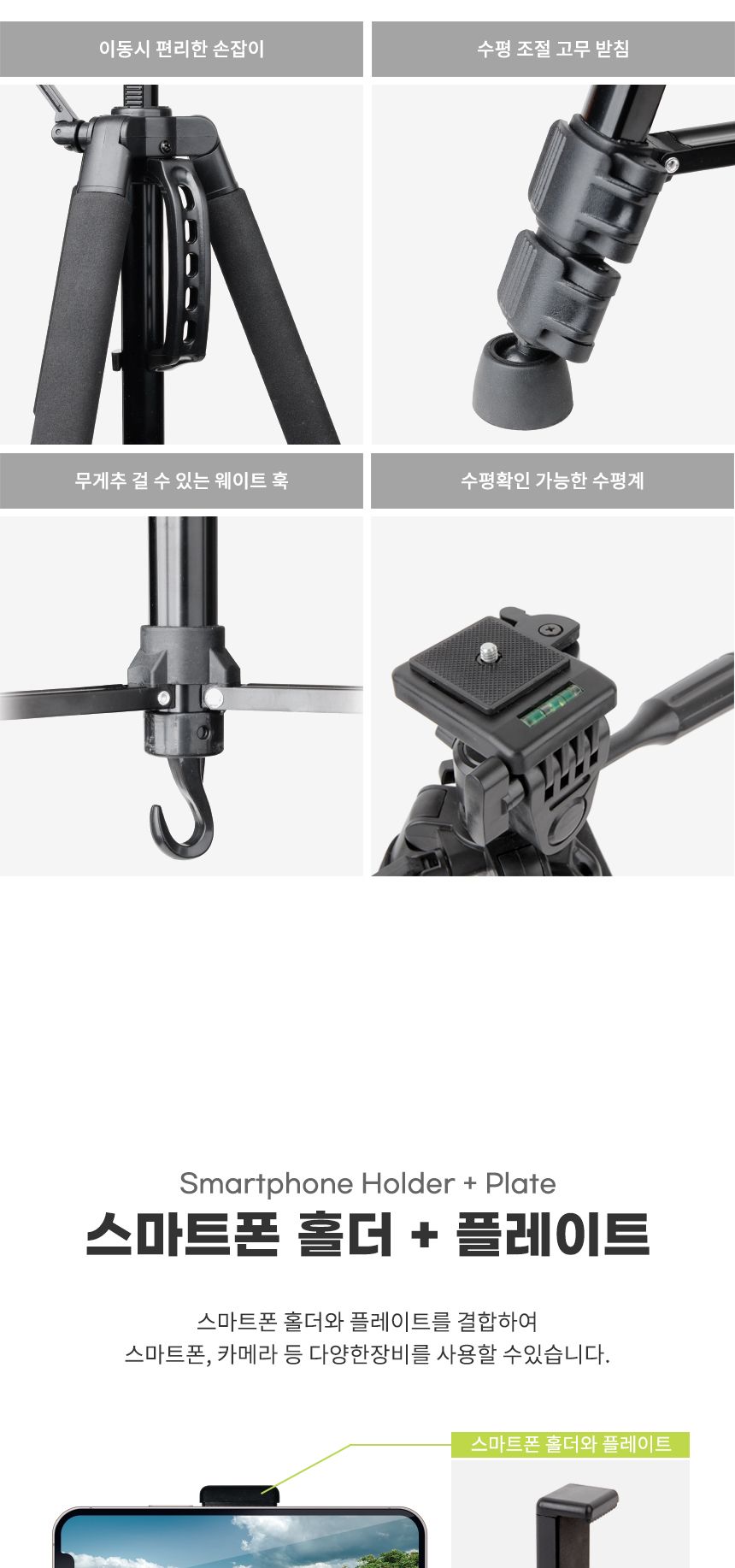 이동시 편리한 손잡이

수평 조절 고무 받침

무게추 걸 수 있는 웨이트 훅

수평확인 가능한 수평계

Smartphone Holder + Plate
스마트폰 홀더 + 플레이트

스마트폰 홀더와 플레이트를 결합하여
스마트폰, 카메라 등 다양한장비를 사용할 수있습니다.

스마트폰 홀더와 플레이트