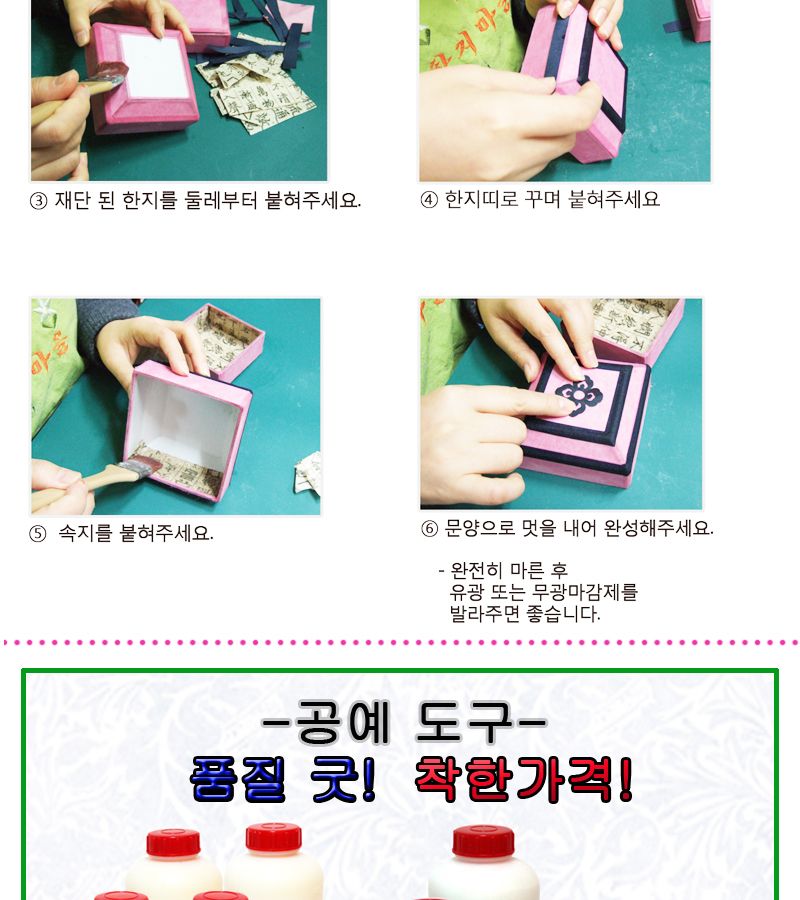 ③ 재단 된 한지를 둘레부터 붙혀주세요.

④ 한지띠로 꾸며 붙혀주세요

⑤ 속지를 붙혀주세요.

⑥ 문양으로 멋을 내어 완성해주세요.

- 완전히 마른 후 유광 또는 무광마감제를 발라주면 좋습니다.

-공예 도구-

품질 굿! 착한가격!