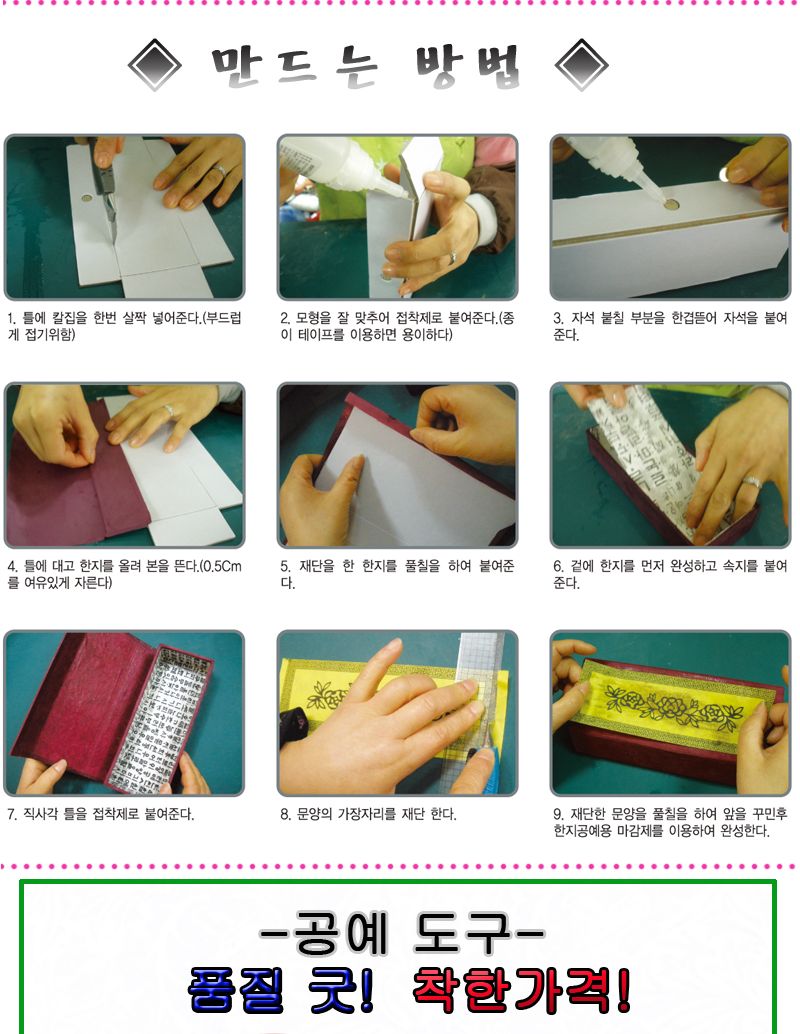 만드는 방법

1. 틀에 칼집을 한번 살짝 넣어준다.(부드럽게 접기위함)

2. 모형을 잘 맞추어 접착제로 붙여준다.(종이 테이프를 이용하면 용이하다)

3. 자석 붙칠 부분을 한겹뜯어 자석을 붙여준다.

4. 틀에 대고 한지를 올려 본을 뜬다.(0.5Cm를 여유있게 자른다)

5. 재단을 한 한지를 풀칠을 하여 붙여준다.

6. 겉에 한지를 먼저 완성하고 속지를 붙여준다.

7. 직사각 틀을 접착제로 붙여준다.

8. 문양의 가장자리를 재단 한다.

9. 재단한 문양을 풀칠을 하여 앞을 꾸민후 한지공예용 마감제를 이용하여 완성한다.

-공예 도구-

품질 굿! 착한가격!