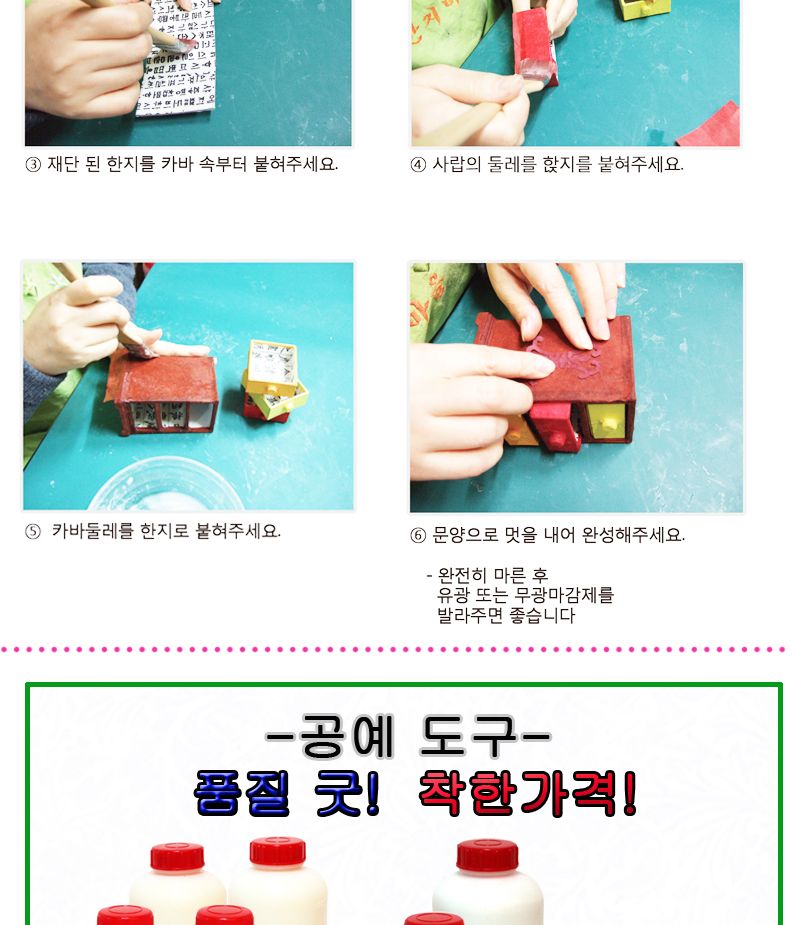 ③ 재단 된 한지를 카바 속부터 붙혀주세요.

④ 사랍의 둘레를 핝지를 붙혀주세요.

⑤ 카바둘레를 한지로 붙혀주세요.

⑥ 문양으로 멋을 내어 완성해주세요.

- 완전히 마른 후
유광 또는 무광마감제를
발라주면 좋습니다

-공예 도구-
품질 굿! 착한가격!