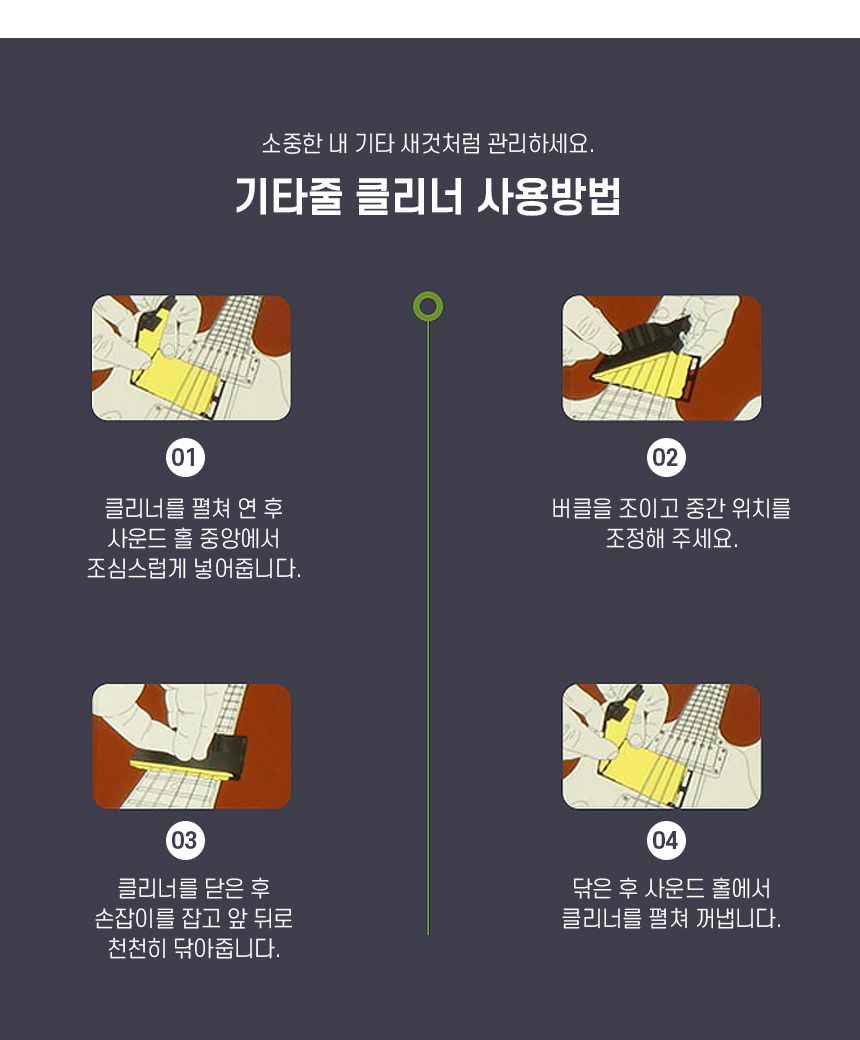 소중한 내 기타 새것처럼 관리하세요.

기타줄 클리너 사용방법

01

클리너를 펼쳐 연 후 사운드 홀 중앙에서 조심스럽게 넣어줍니다.

02

버클을 조이고 중간 위치를 조정해 주세요.

03

클리너를 닫은 후 손잡이를 잡고 앞 뒤로 천천히 닦아줍니다.

04

닦은 후 사운드 홀에서 클리너를 펼쳐 꺼냅니다.