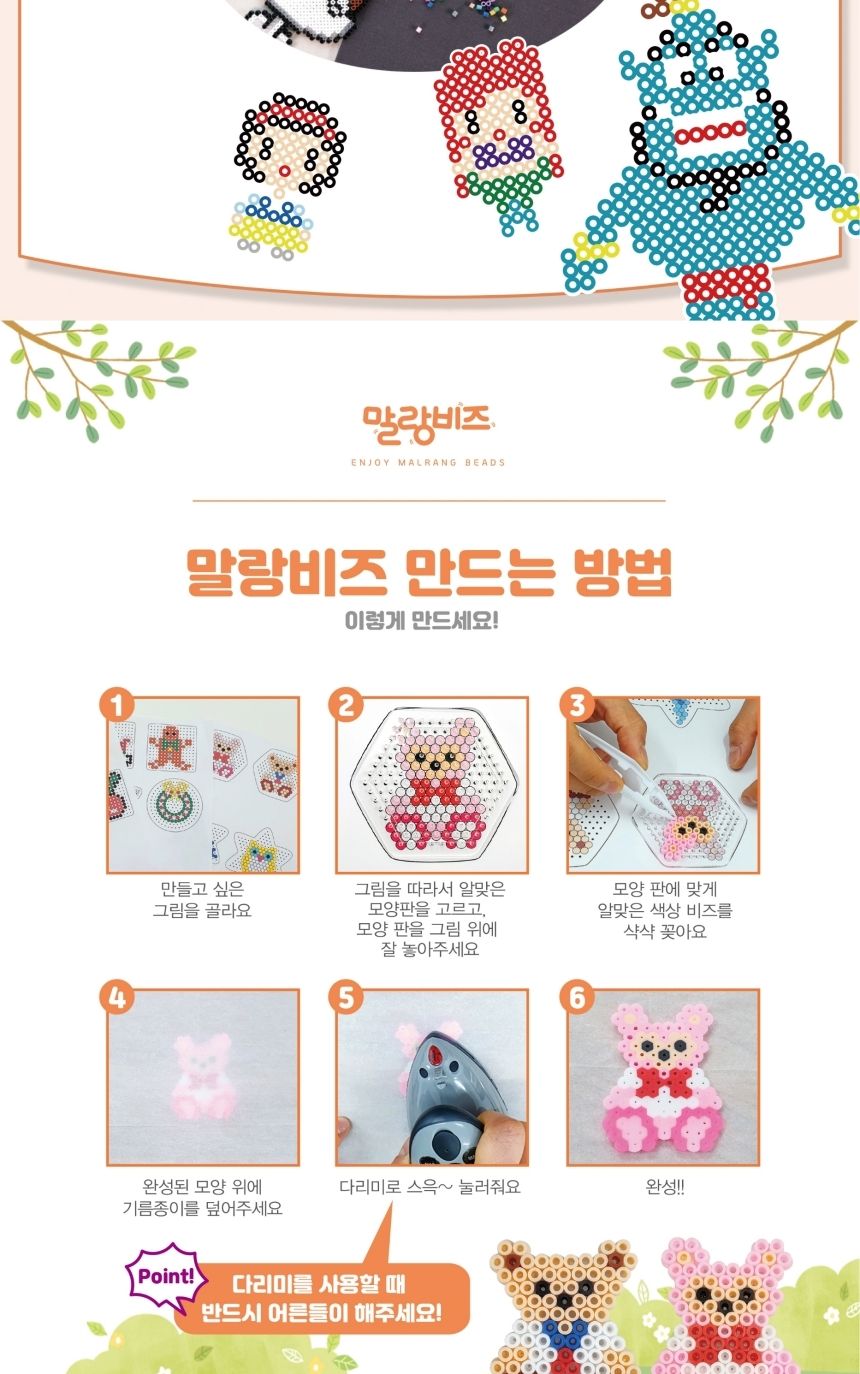 말랑비즈
ENJOY MALRANG BEADS

말랑비즈 만드는 방법
이렇게 만드세요!

1
만들고 싶은 그림을 골라요

2
그림을 따라서 알맞은 모양판을 고르고, 모양 판을 그림 위에 잘 놓아주세요

3
모양 판에 맞게 알맞은 색상 비즈를 샥샥 꽂아요

4
완성된 모양 위에 기름종이를 덮어주세요

5
다리미로 스윽~ 눌러줘요

6
완성!!

Point!
다리미를 사용할 때 반드시 어른들이 해주세요!