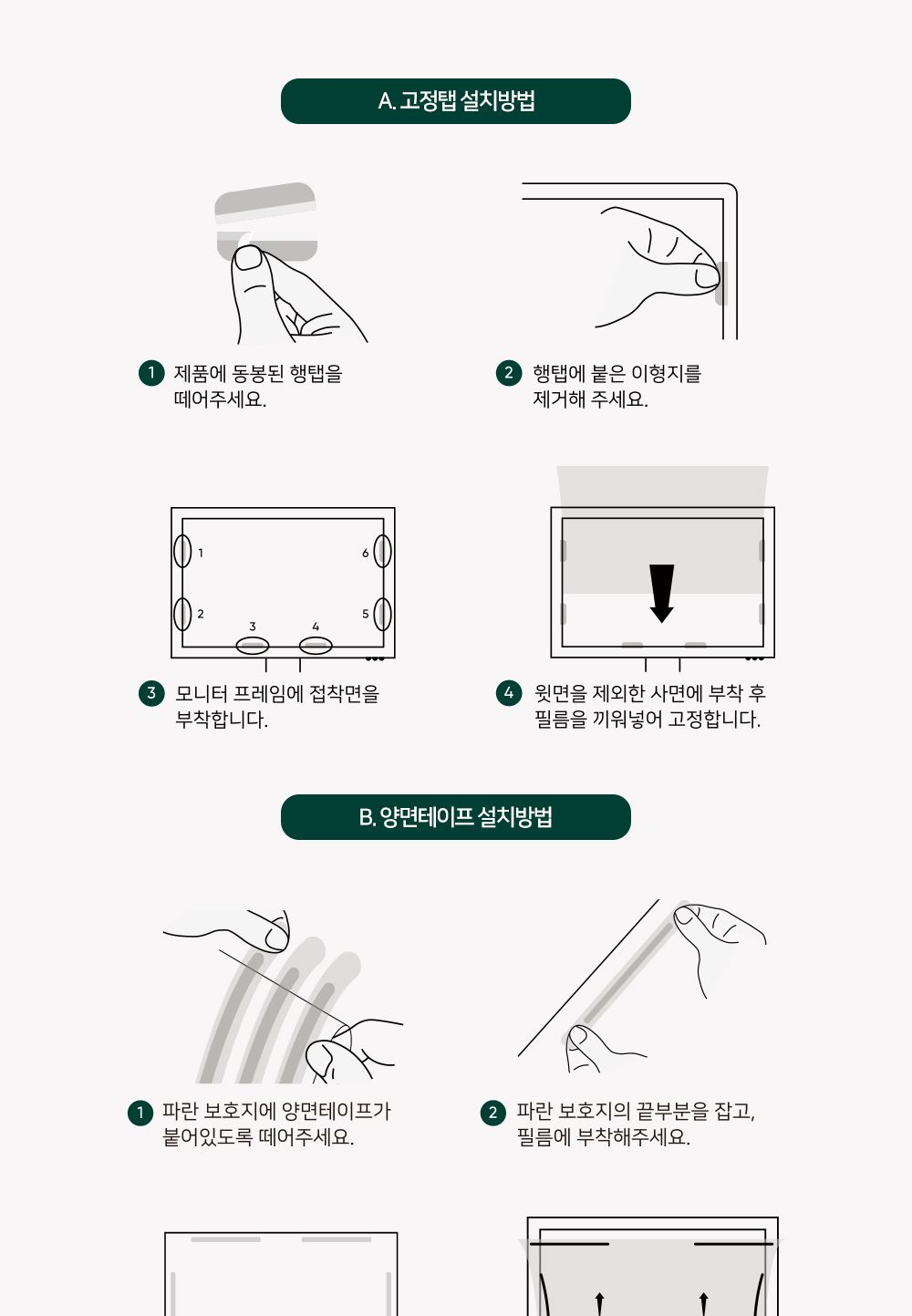 A. 고정탭 설치방법

1 제품에 동봉된 행탭을 떼어주세요.

2 행탭에 붙은 이형지를 제거해 주세요.

1
2
3
4
5
6

3 모니터 프레임에 접착면을 부착합니다.

4 윗면을 제외한 사면에 부착 후 필름을 끼워넣어 고정합니다.

B. 양면테이프 설치방법

1 파란 보호지에 양면테이프가 붙어있도록 떼어주세요.

2 파란 보호지의 끝부분을 잡고, 필름에 부착해주세요.