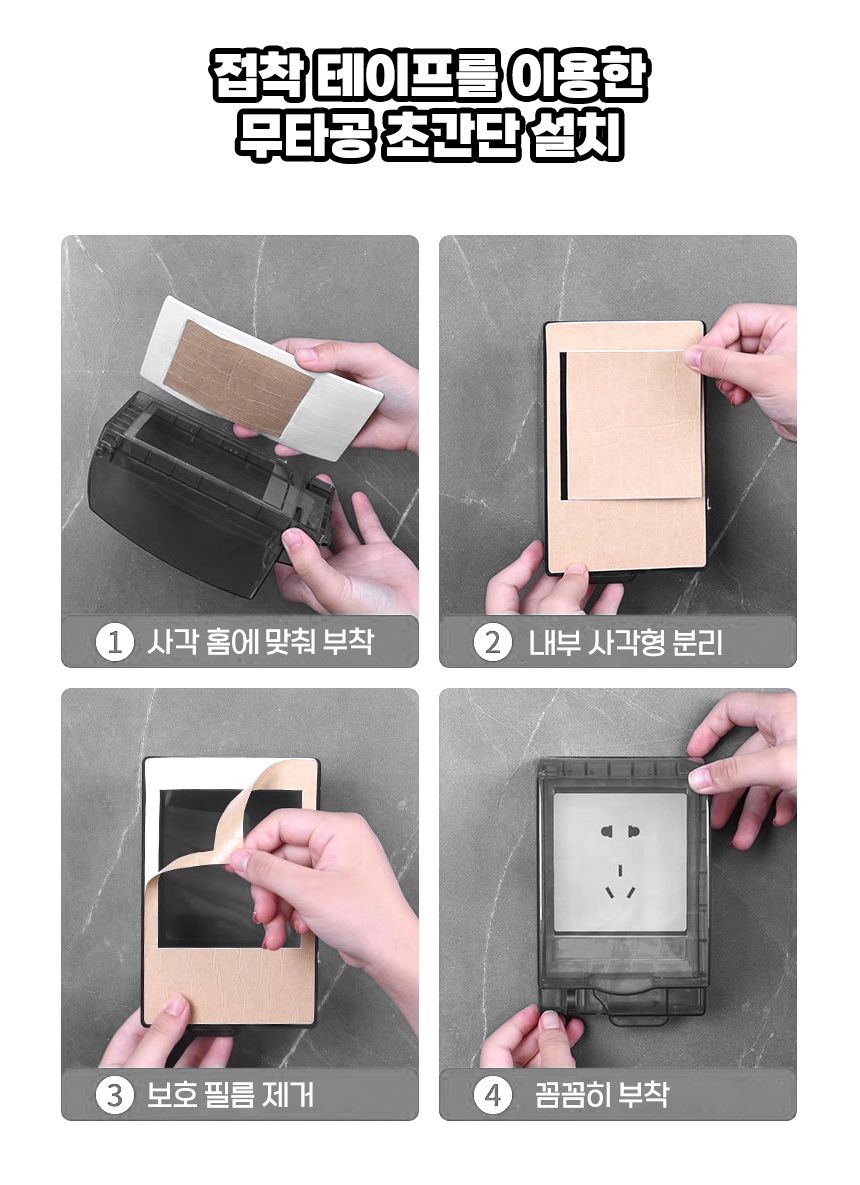 접착 테이프를 이용한
무타공 초간단 설치

1 사각 홈에 맞춰 부착

2 내부 사각형 분리

3 보호 필름 제거

4 꼼꼼히 부착