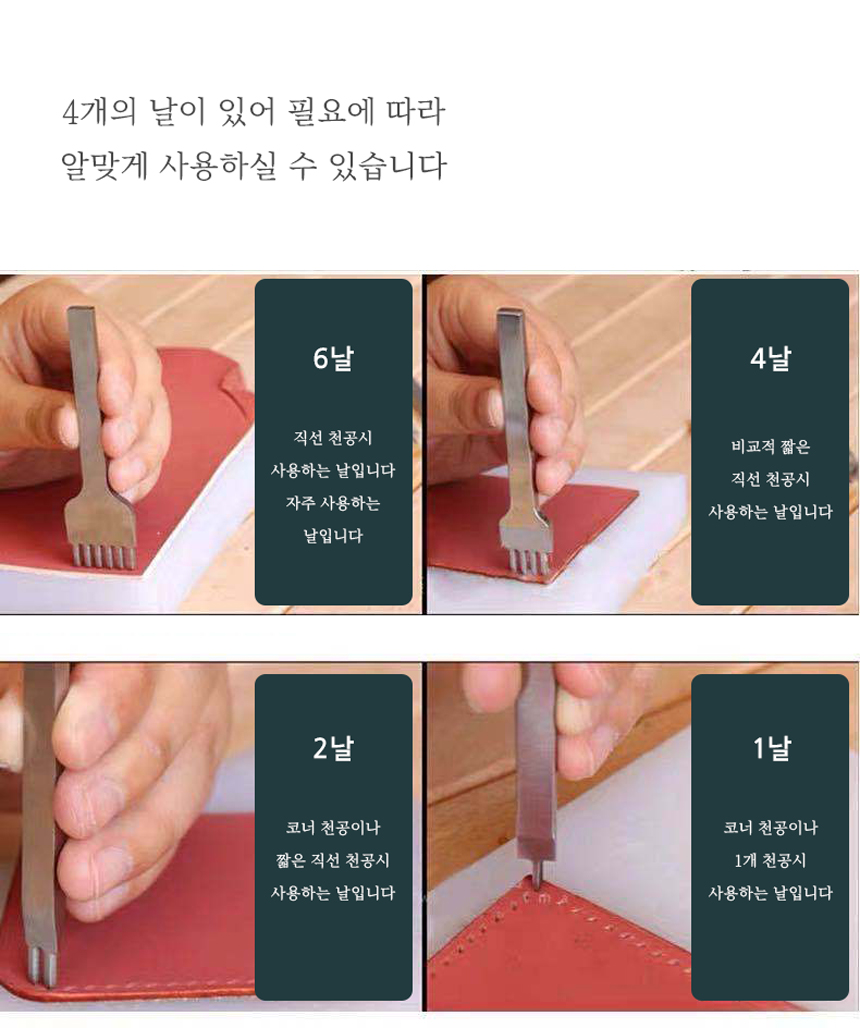 4개의 날이 있어 필요에 따라
알맞게 사용하실 수 있습니다

6날

직선 천공시
사용하는 날입니다
자주 사용하는
날입니다

4날

비교적 짧은
직선 천공시
사용하는 날입니다

2날

코너 천공이나
짧은 직선 천공시
사용하는 날입니다

1날

코너 천공이나
1개 천공시
사용하는 날입니다