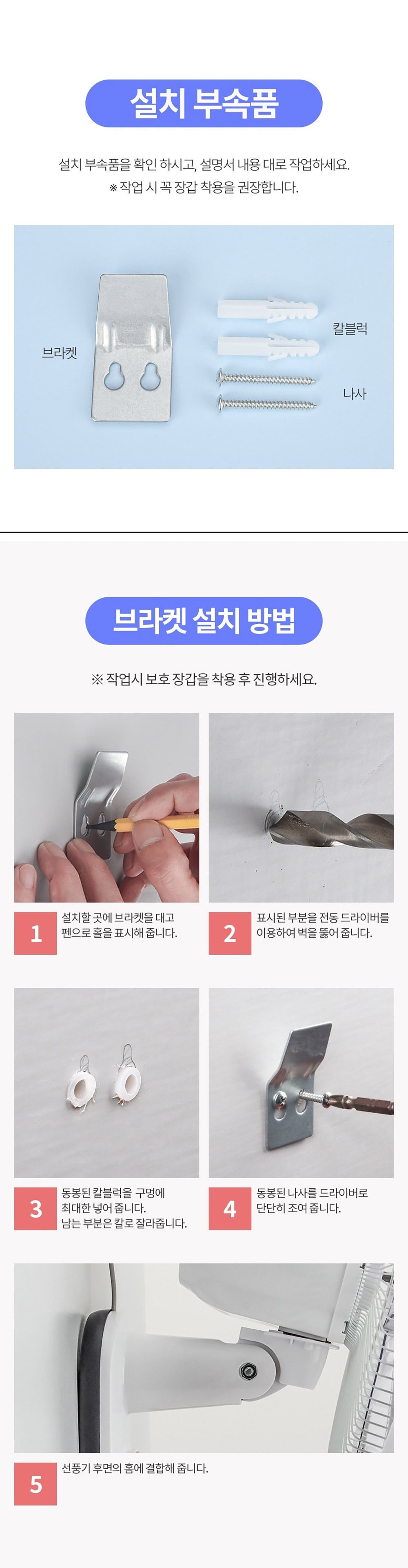 설치 부속품

설치 부속품을 확인 하시고, 설명서 내용 대로 작업하세요.
※ 작업 시 꼭 장갑 착용을 권장합니다.

브라켓

칼블럭

나사

브라켓 설치 방법

※ 작업시 보호 장갑을 착용 후 진행하세요.

1 설치할 곳에 브라켓을 대고 펜으로 홀을 표시해 줍니다.

2 표시된 부분을 전동 드라이버를 이용하여 벽을 뚫어 줍니다.

3 동봉된 칼블럭을 구멍에 최대한 넣어 줍니다. 남는 부분은 칼로 잘라줍니다.

4 동봉된 나사를 드라이버로 단단히 조여 줍니다.

5 선풍기 후면의 홈에 결합해 줍니다.