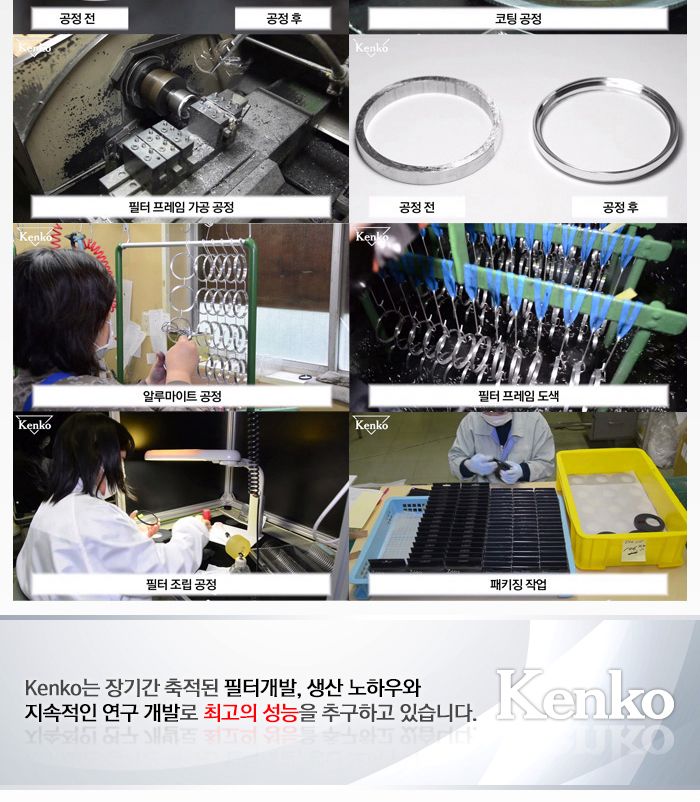 공정 전

공정 후

코팅 공정

Kenko

필터 프레임 가공 공정

Kenko

공정 전

공정 후

Kenko

알루마이트 공정

Kenko

필터 프레임 도색

Kenko

필터 조립 공정

Kenko

패키징 작업

Kenko는 장기간 축적된 필터개발, 생산 노하우와 지속적인 연구 개발로 최고의 성능을 추구하고 있습니다.

Kenko