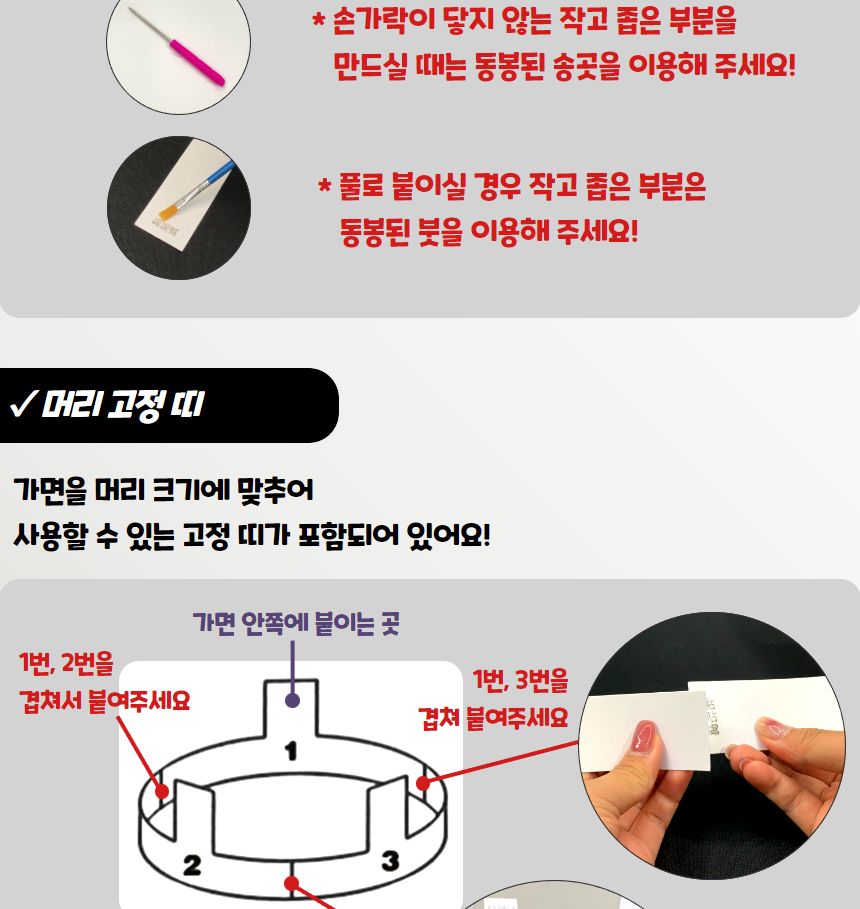 * 손가락이 닿지 않는 작고 좁은 부분을 만드실 때는 동봉된 송곳을 이용해 주세요!

* 풀로 붙이실 경우 작고 좁은 부분은 동봉된 붓을 이용해 주세요!

✓ 머리 고정 띠

가면을 머리 크기에 맞추어 사용할 수 있는 고정 띠가 포함되어 있어요!

가면 안쪽에 붙이는 곳

1번, 2번을 겹쳐서 붙여주세요

1번, 3번을 겹쳐 붙여주세요

1

2

3