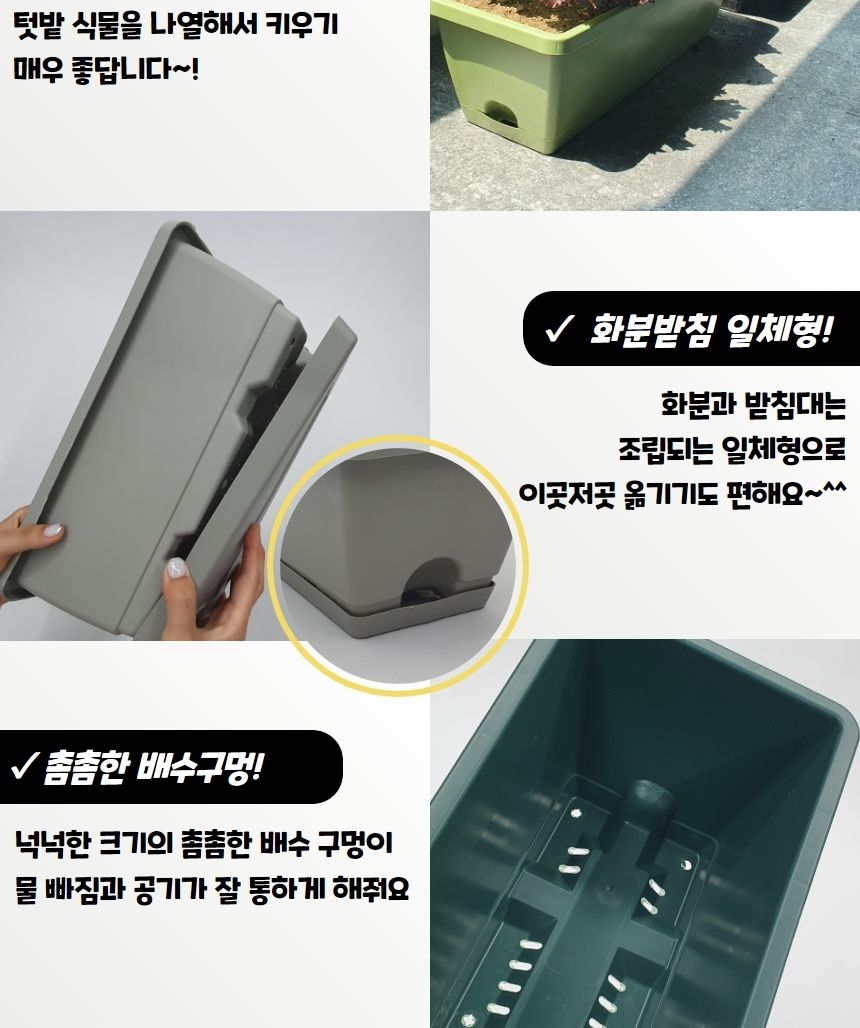 텃밭 식물을 나열해서 키우기 매우 좋답니다~!

✓ 화분받침 일체형!

화분과 받침대는
조립되는 일체형으로
이곳저곳 옮기기도 편해요~^^

✓ 촘촘한 배수구멍!

넉넉한 크기의 촘촘한 배수 구멍이
물 빠짐과 공기가 잘 통하게 해줘요