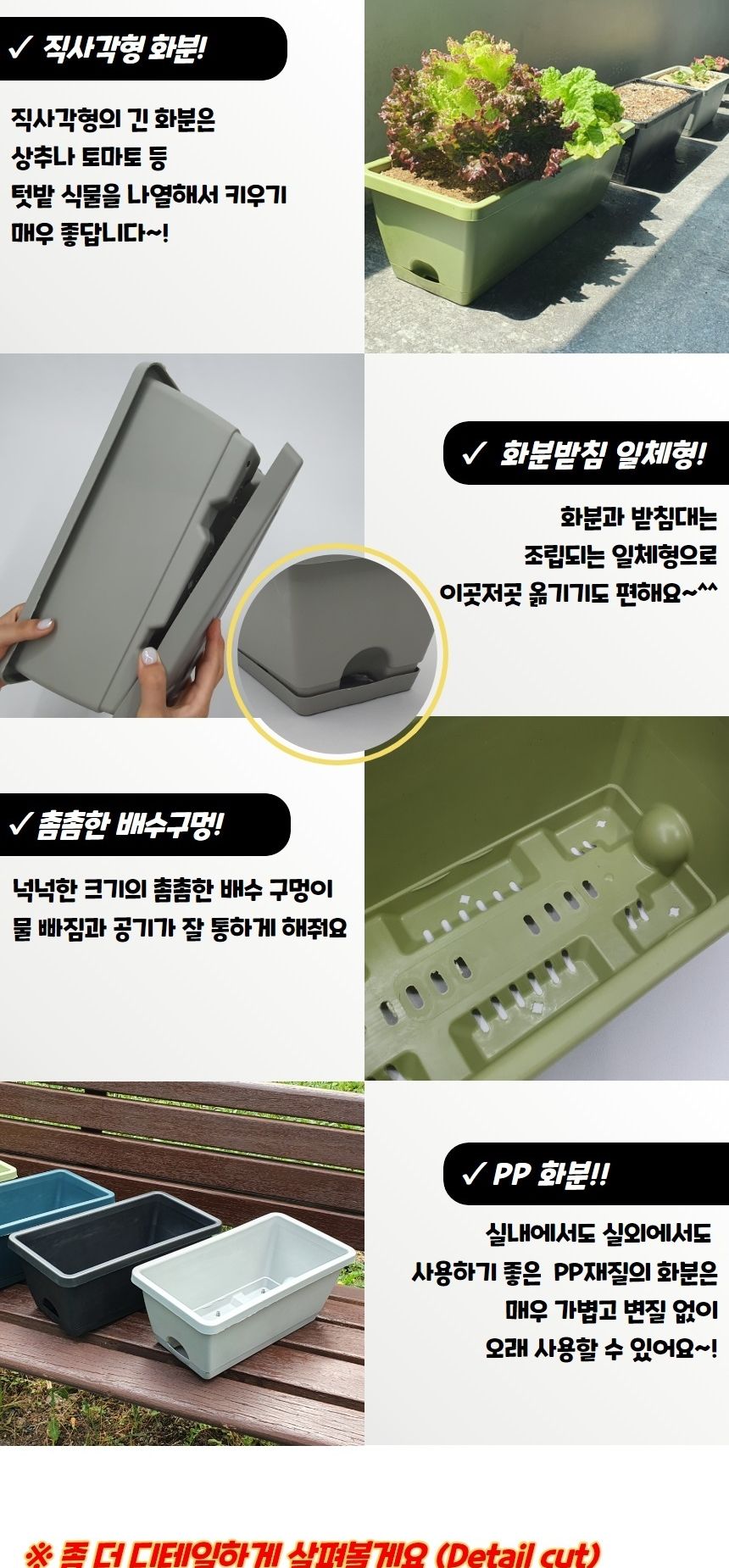 ✓ 직사각형 화분!

직사각형의 긴 화분은
상추나 토마토 등
텃밭 식물을 나열해서 키우기
매우 좋답니다~!

✓ 화분받침 일체형!

화분과 받침대는
조립되는 일체형으로
이곳저곳 옮기기도 편해요~^^

✓ 촘촘한 배수구멍!

넉넉한 크기의 촘촘한 배수 구멍이
물 빠짐과 공기가 잘 통하게 해줘요

✓ PP 화분!!

실내에서도 실외에서도
사용하기 좋은 PP재질의 화분은
매우 가볍고 변질 없이
오래 사용할 수 있어요~!

※ 좀 더 디테일하게 살펴볼게요 (Detail cut)