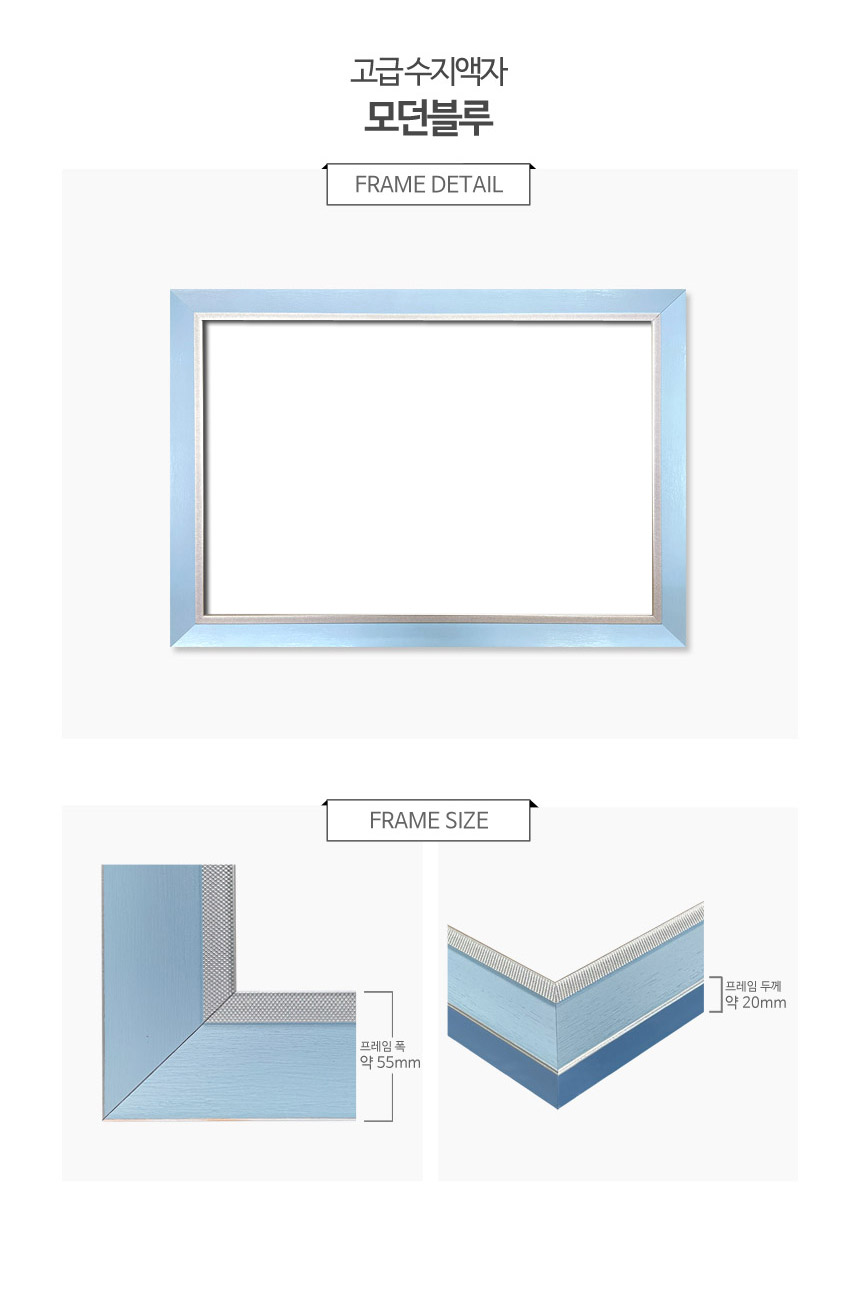 고급 수지액자
모던블루

FRAME DETAIL

FRAME SIZE

프레임 폭
약 55mm

프레임 두께
약 20mm