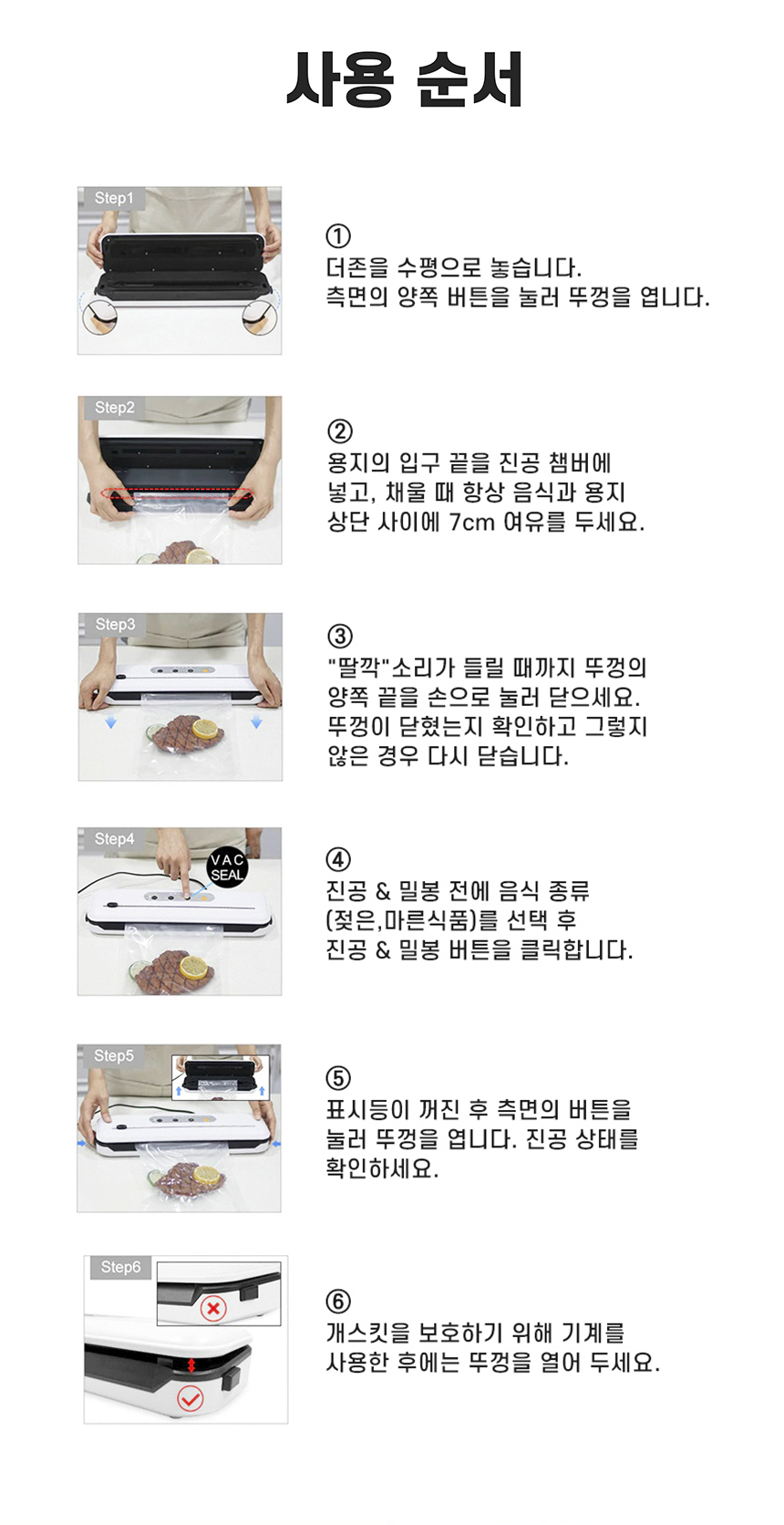 사용 순서

Step1

①
더존을 수평으로 놓습니다.
측면의 양쪽 버튼을 눌러 뚜껑을 엽니다.

Step2

②
용지의 입구 끝을 진공 챔버에 넣고, 채울 때 항상 음식과 용지 상단 사이에 7cm 여유를 두세요.

Step3

③
"딸깍"소리가 들릴 때까지 뚜껑의 양쪽 끝을 손으로 눌러 닫으세요.
뚜껑이 닫혔는지 확인하고 그렇지 않은 경우 다시 닫습니다.

Step4

VAC SEAL

④
진공 & 밀봉 전에 음식 종류 (젖은,마른식품)를 선택 후 진공 & 밀봉 버튼을 클릭합니다.

Step5

⑤
표시등이 꺼진 후 측면의 버튼을 눌러 뚜껑을 엽니다. 진공 상태를 확인하세요.

Step6

⑥
개스킷을 보호하기 위해 기계를 사용한 후에는 뚜껑을 열어 두세요.