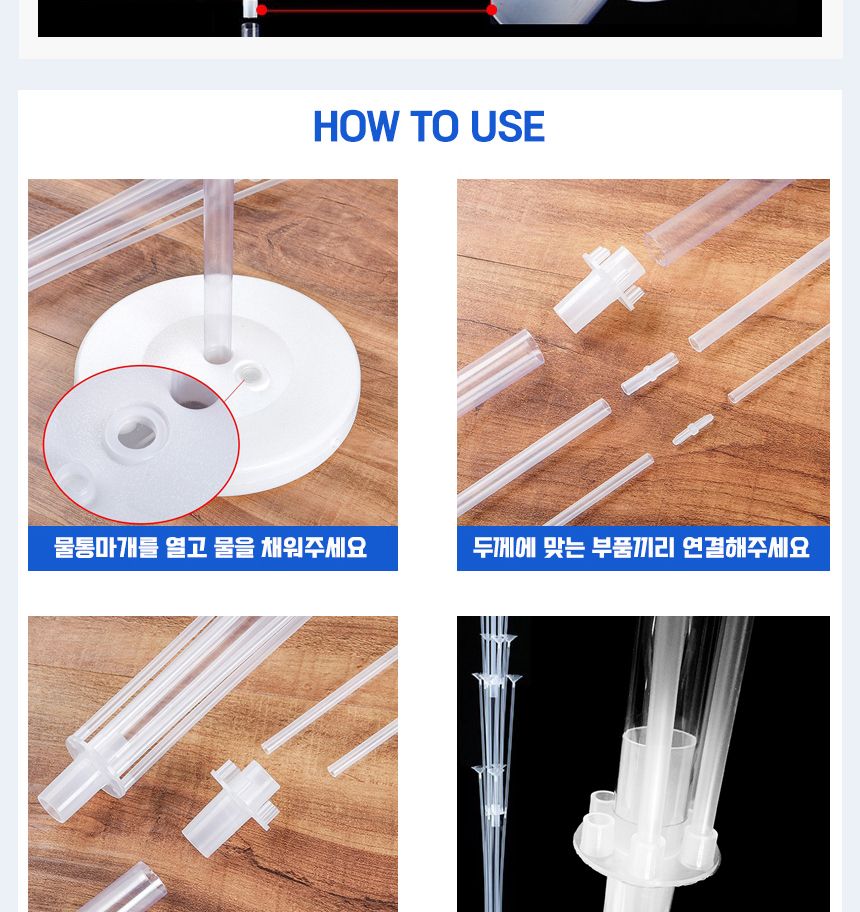 HOW TO USE

물통마개를 열고 물을 채워주세요

두께에 맞는 부품끼리 연결해주세요