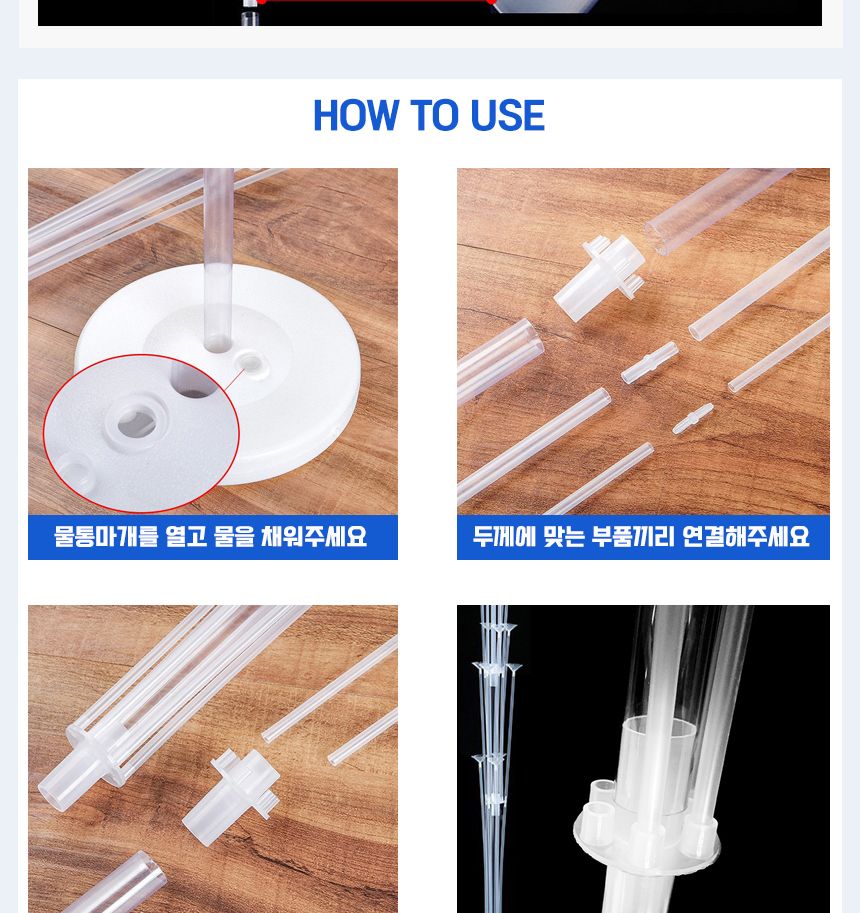 HOW TO USE

물통마개를 열고 물을 채워주세요

두께에 맞는 부품끼리 연결해주세요