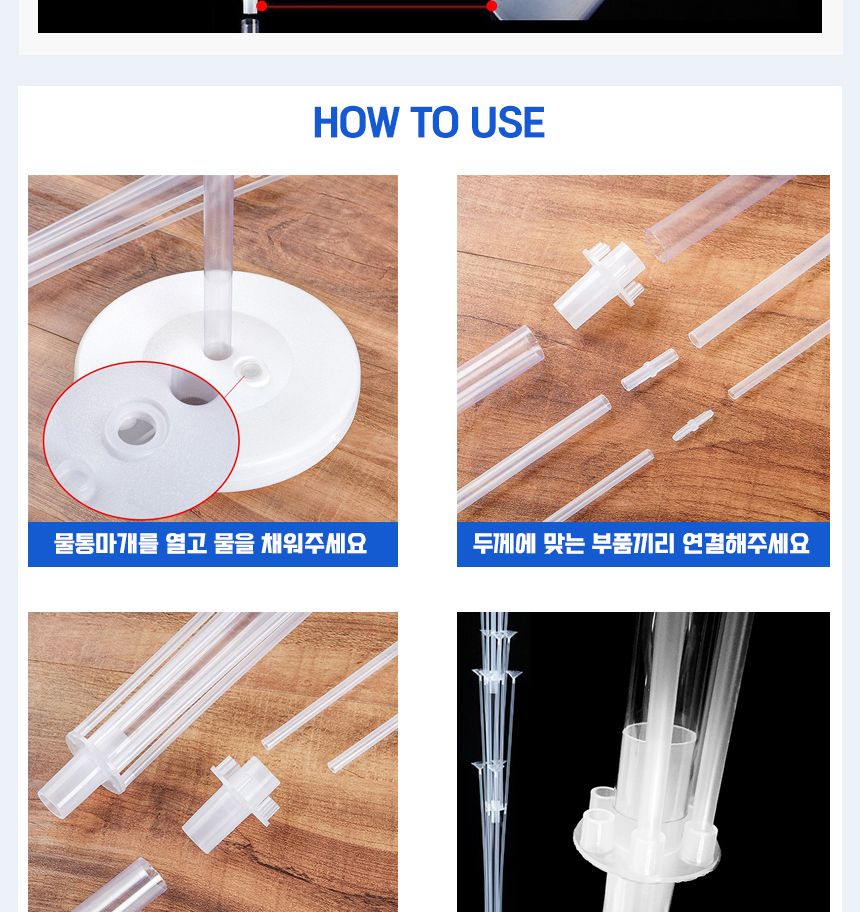 HOW TO USE

물통마개를 열고 물을 채워주세요

두께에 맞는 부품끼리 연결해주세요