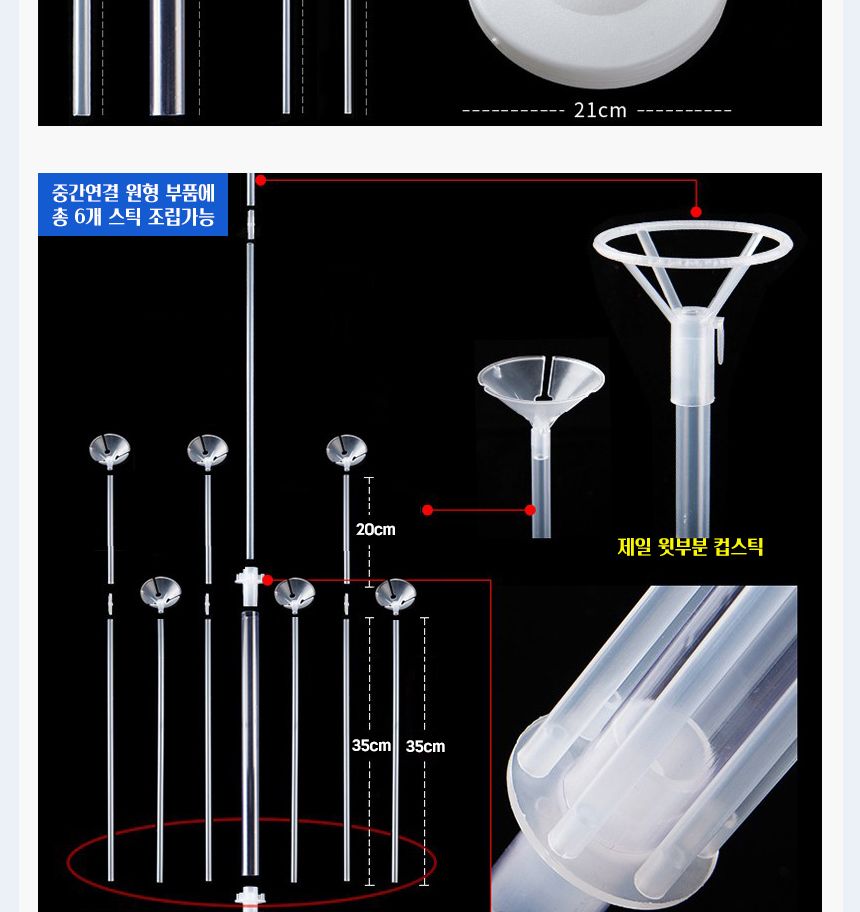 21cm

중간연결 원형 부품에
총 6개 스틱 조립가능

20cm

제일 윗부분 컵스틱

35cm 35cm