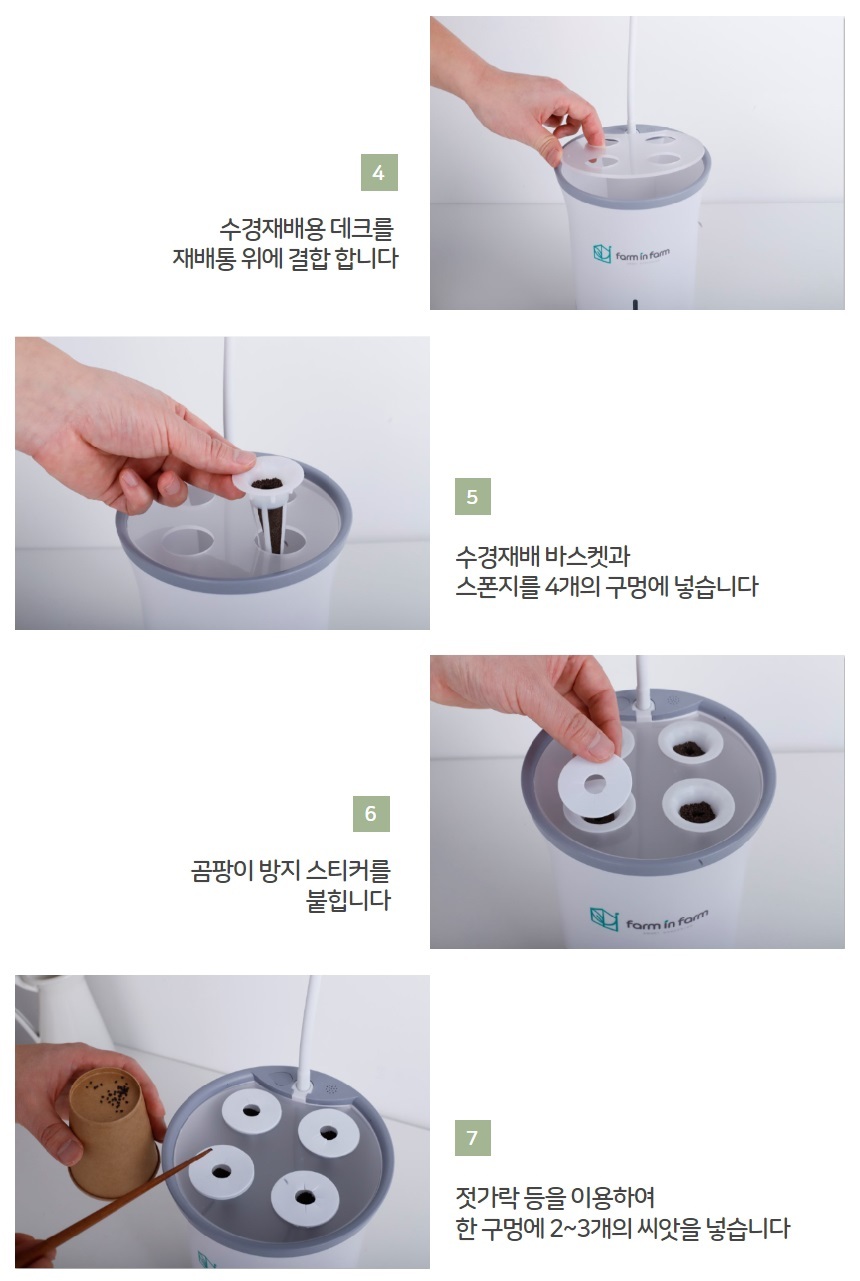 4

수경재배용 데크를
재배통 위에 결합 합니다

farm in farm

5

수경재배 바스켓과
스폰지를 4개의 구멍에 넣습니다

6

곰팡이 방지 스티커를
붙힙니다

farm in farm

7

젓가락 등을 이용하여
한 구멍에 2~3개의 씨앗을 넣습니다