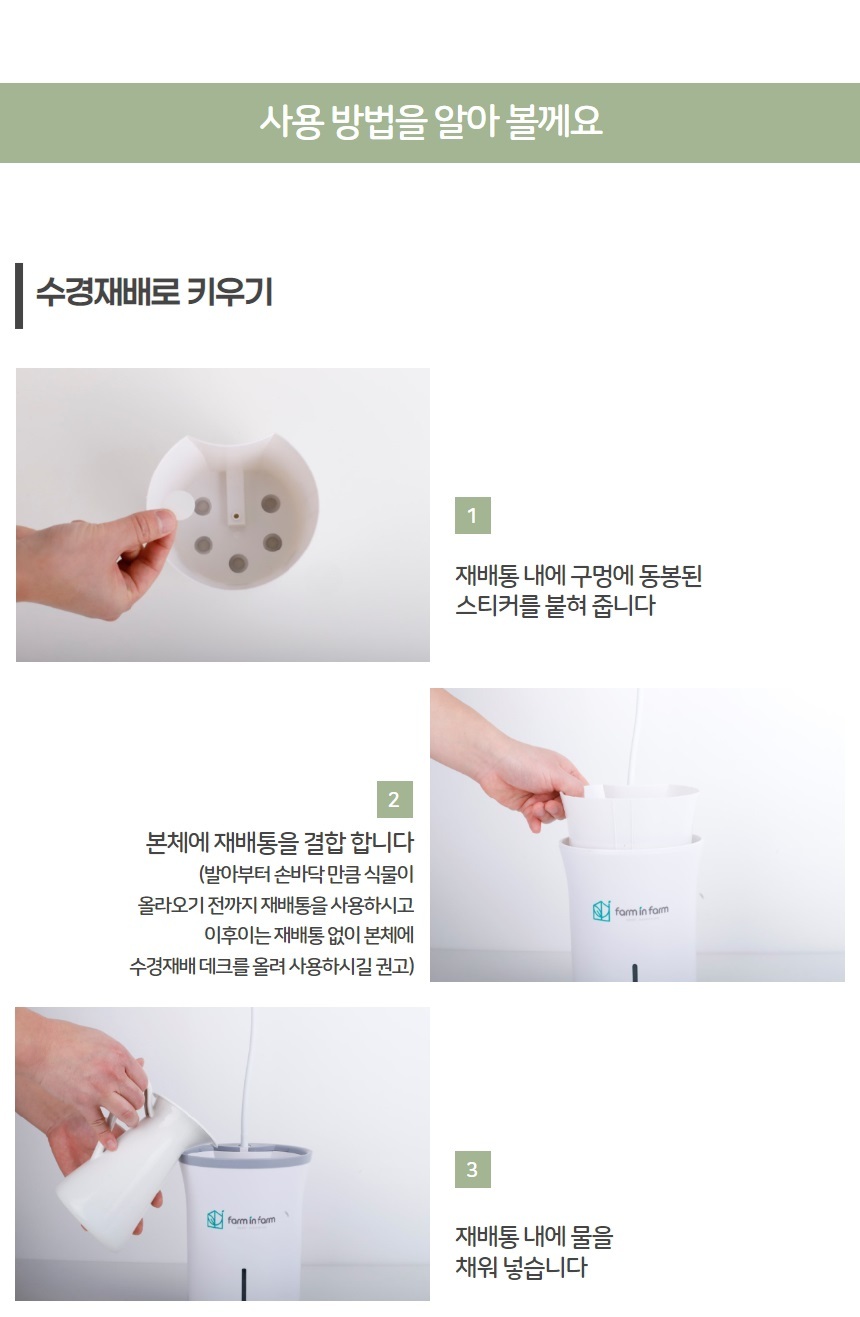 사용 방법을 알아 볼께요

수경재배로 키우기

1

재배통 내에 구멍에 동봉된 스티커를 붙혀 줍니다

2

본체에 재배통을 결합 합니다
(발아부터 손바닥 만큼 식물이 올라오기 전까지 재배통을 사용하시고 이후이는 재배통 없이 본체에 수경재배 데크를 올려 사용하시길 권고)

farm in farm

3

재배통 내에 물을 채워 넣습니다

farm in farm