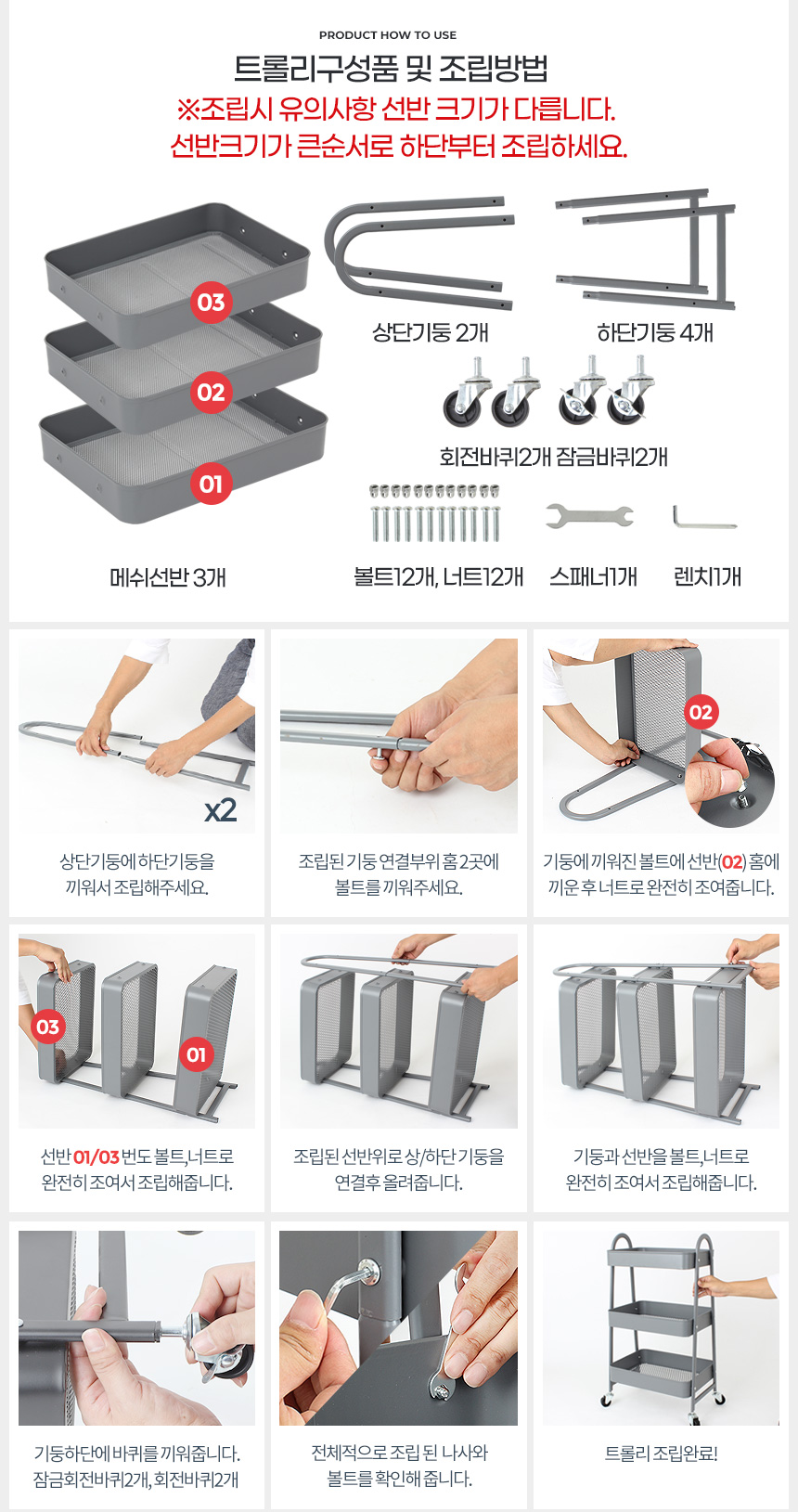 PRODUCT HOW TO USE

트롤리구성품 및 조립방법

※조립시 유의사항 선반 크기가 다릅니다.
선반크기가 큰순서로 하단부터 조립하세요.

03
02
01

메쉬선반 3개

상단기둥 2개

하단기둥 4개

회전바퀴2개 잠금바퀴2개

볼트12개, 너트12개

스패너1개

렌치1개

x2

상단기둥에 하단기둥을 끼워서 조립해주세요.

조립된 기둥 연결부위 홈 2곳에 볼트를 끼워주세요.

02

기둥에 끼워진 볼트에 선반(02) 홈에 끼운 후 너트로 완전히 조여줍니다.

03

01

선반 01/03 번도 볼트,너트로 완전히 조여서 조립해줍니다.

조립된 선반위로 상/하단 기둥을 연결후 올려줍니다.

기둥과 선반을 볼트,너트로 완전히 조여서 조립해줍니다.

기둥하단에 바퀴를 끼워줍니다. 잠금회전바퀴2개, 회전바퀴2개

전체적으로 조립 된 나사와 볼트를 확인해 줍니다.

트롤리 조립완료!