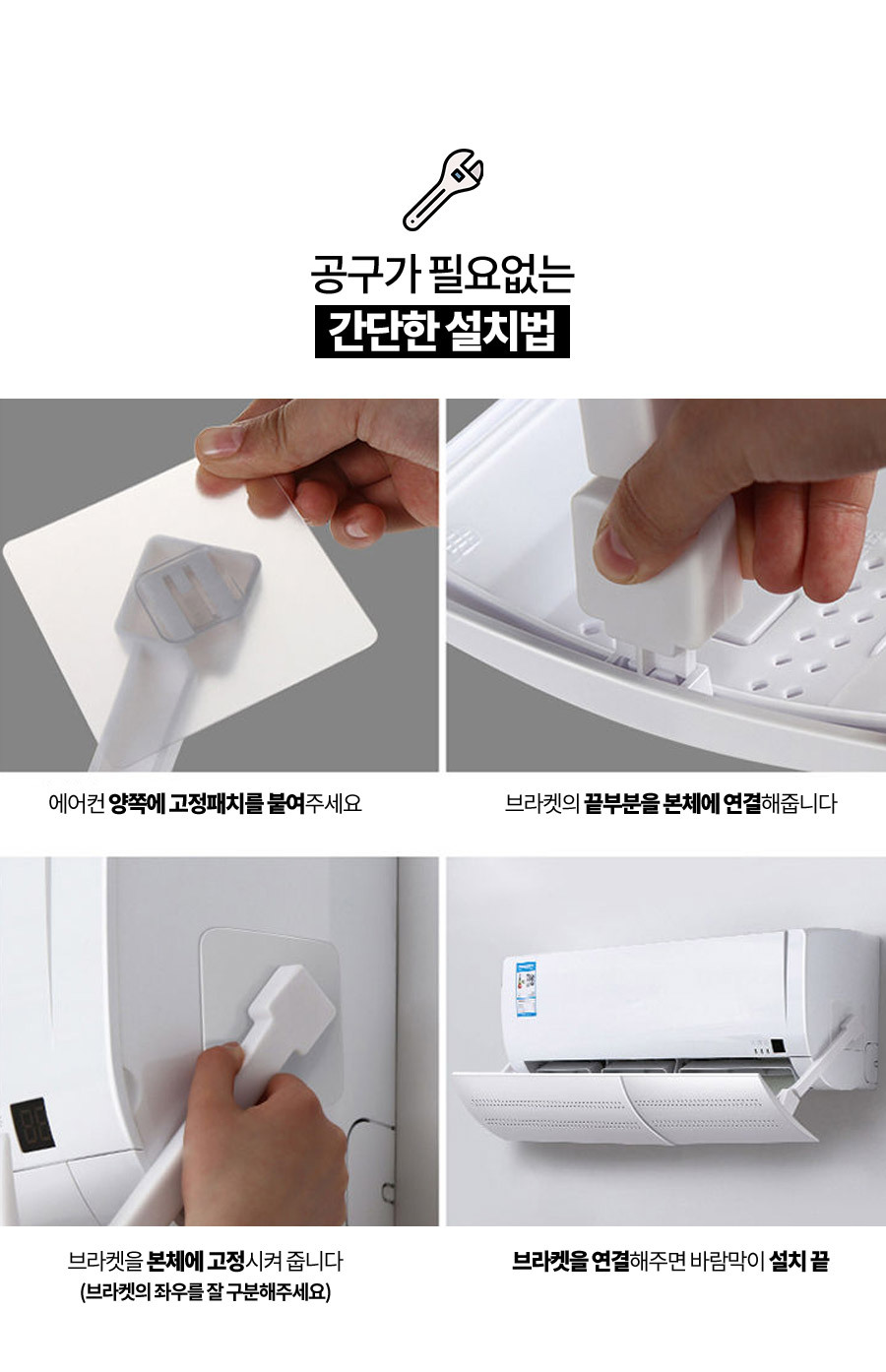 공구가 필요없는
간단한 설치법

에어컨 양쪽에 고정패치를 붙여주세요

브라켓의 끝부분을 본체에 연결해줍니다

브라켓을 본체에 고정시켜 줍니다
(브라켓의 좌우를 잘 구분해주세요)

브라켓을 연결해주면 바람막이 설치 끝