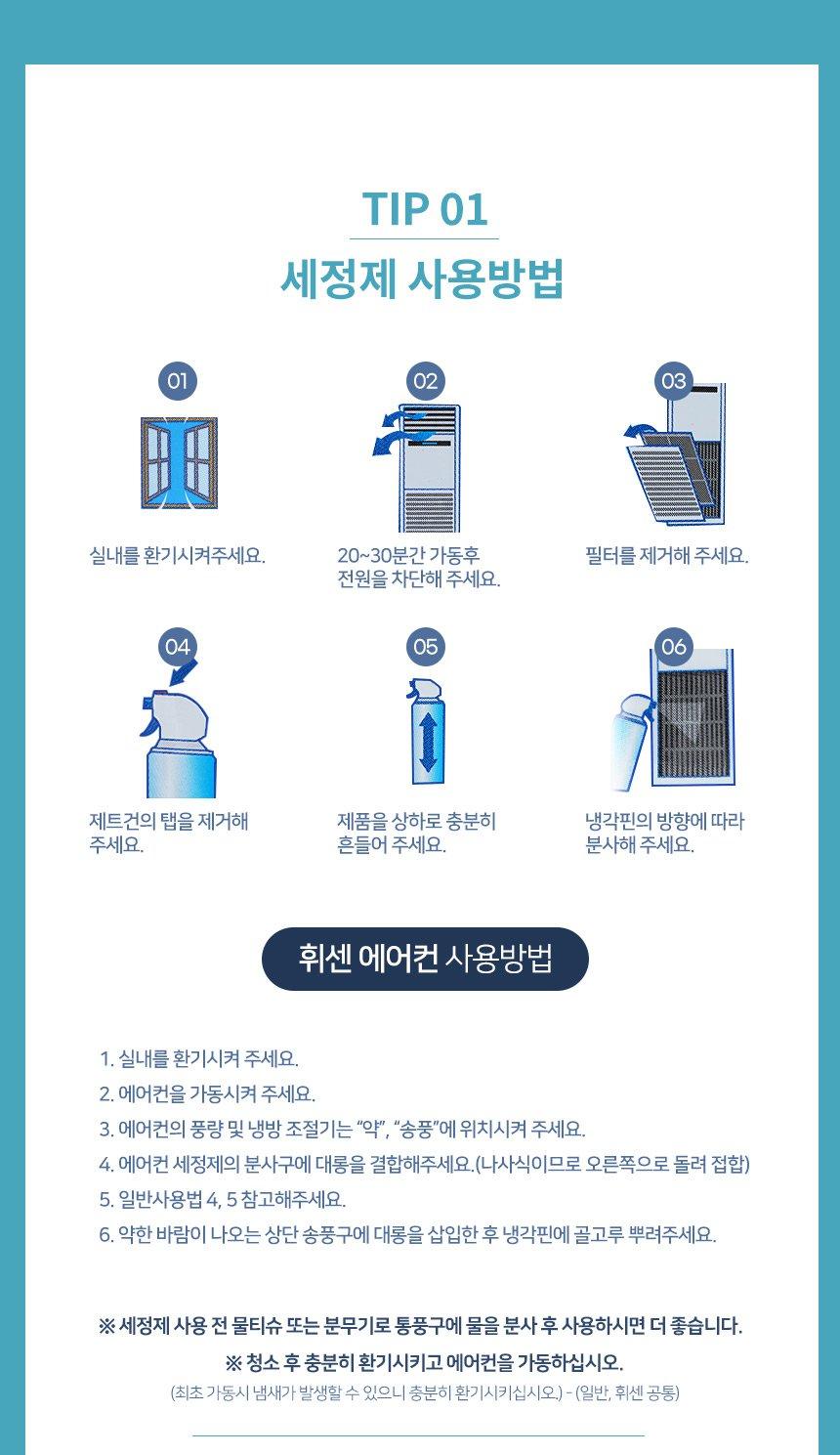 TIP 01

세정제 사용방법

01

실내를 환기시켜주세요.

02

20~30분간 가동후 전원을 차단해 주세요.

03

필터를 제거해 주세요.

04

제트건의 탭을 제거해 주세요.

05

제품을 상하로 충분히 흔들어 주세요.

06

냉각핀의 방향에 따라 분사해 주세요.

휘센 에어컨 사용방법

1. 실내를 환기시켜 주세요.
2. 에어컨을 가동시켜 주세요.
3. 에어컨의 풍량 및 냉방 조절기는 “약”, “송풍”에 위치시켜 주세요.
4. 에어컨 세정제의 분사구에 대롱을 결합해주세요.(나사식이므로 오른쪽으로 돌려 접합)
5. 일반사용법 4, 5 참고해주세요.
6. 약한 바람이 나오는 상단 송풍구에 대롱을 삽입한 후 냉각핀에 골고루 뿌려주세요.

※ 세정제 사용 전 물티슈 또는 분무기로 통풍구에 물을 분사 후 사용하시면 더 좋습니다.

※ 청소 후 충분히 환기시키고 에어컨을 가동하십시오.

(최초 가동시 냄새가 발생할 수 있으니 충분히 환기시키십시오.) - (일반, 휘센 공통)